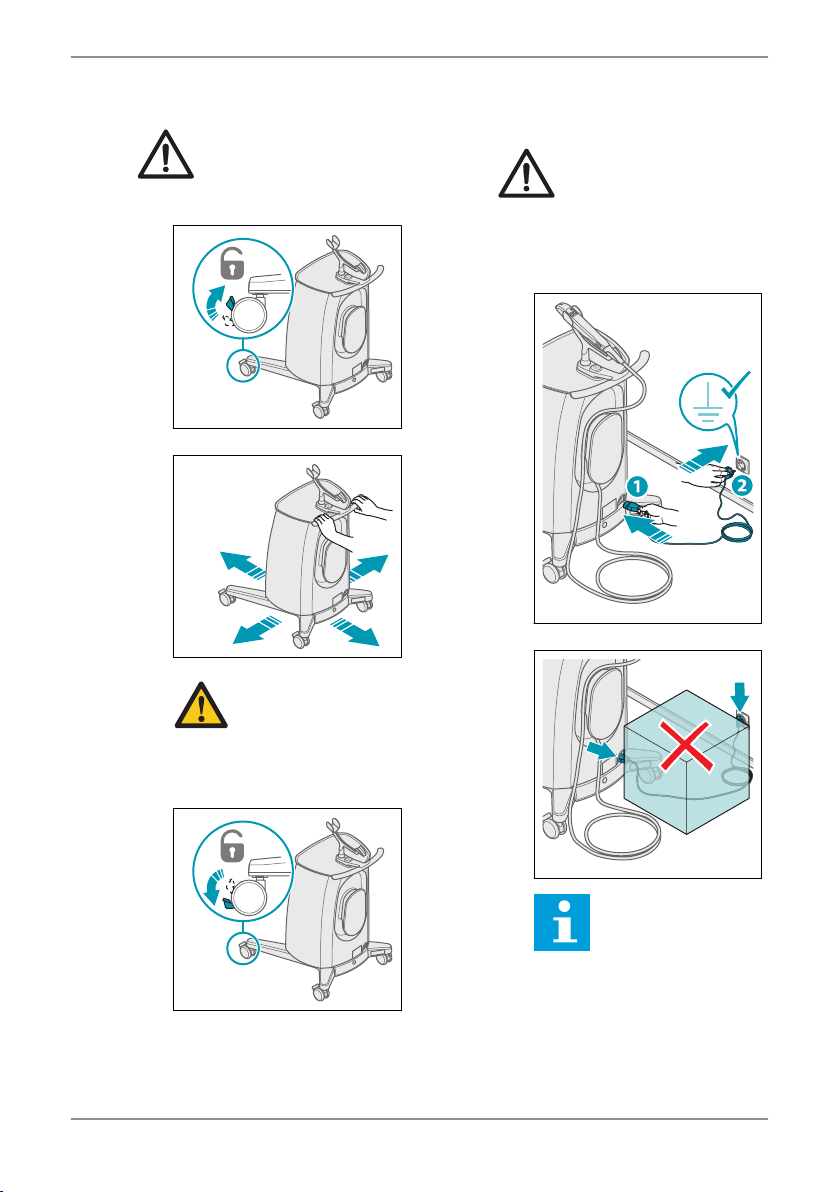 1

2