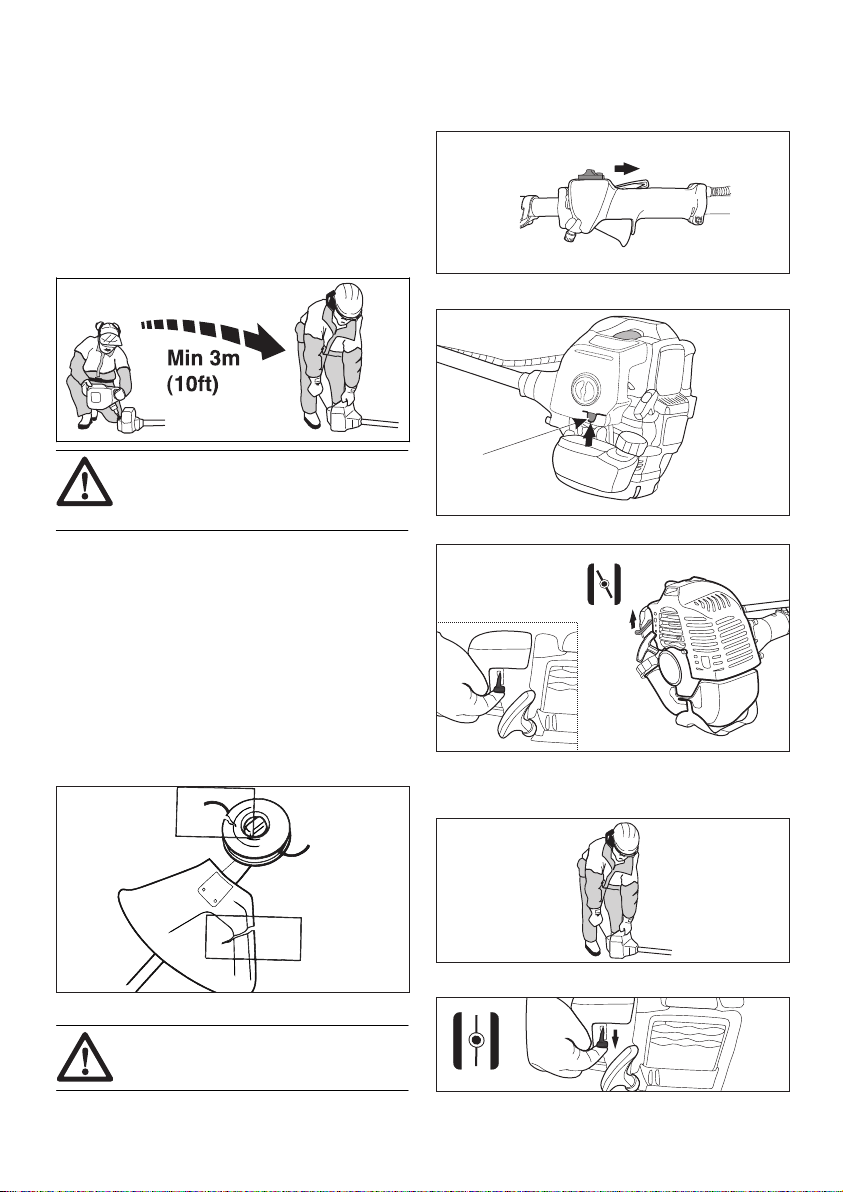 Min 3m
(10ft)