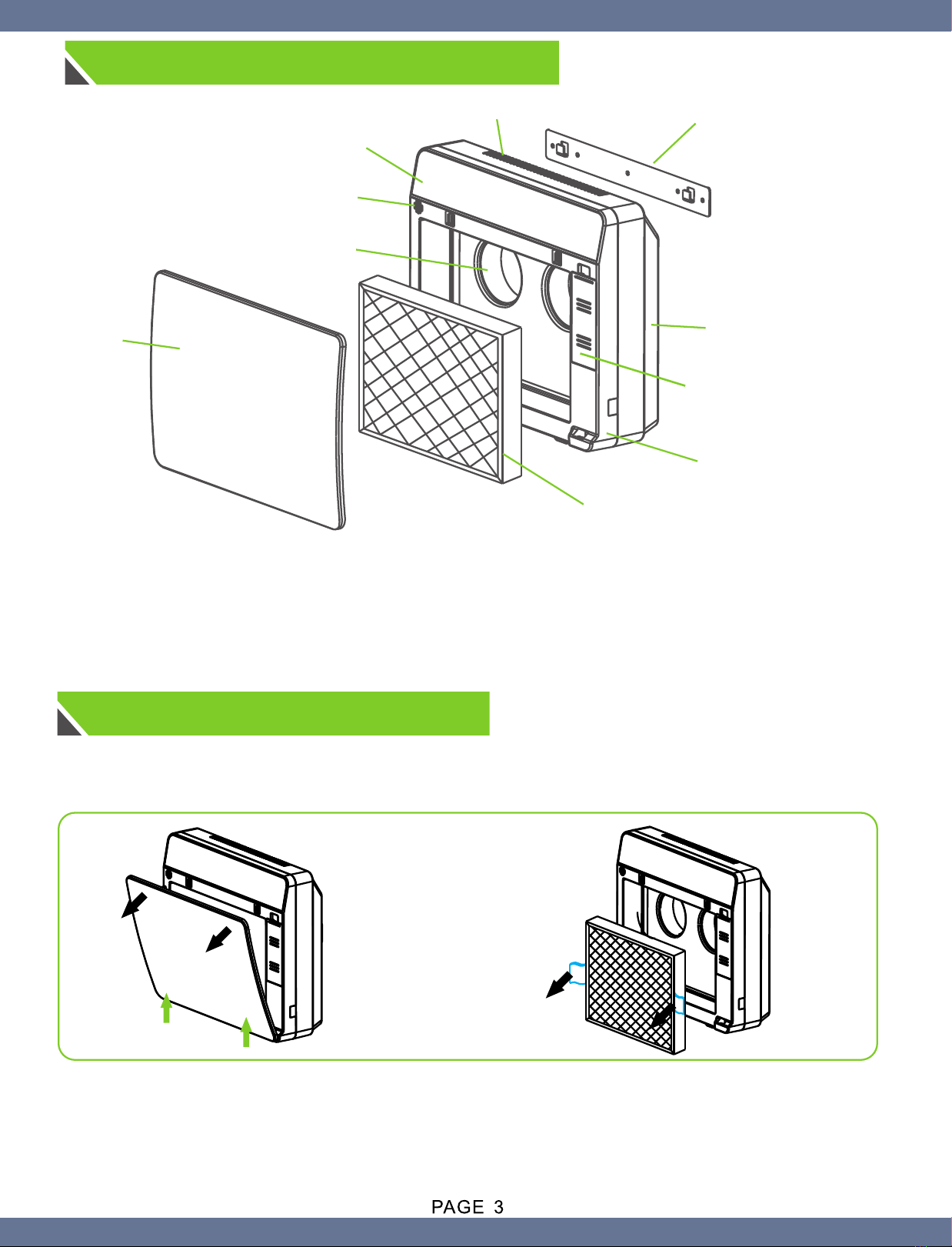 PAGE 3