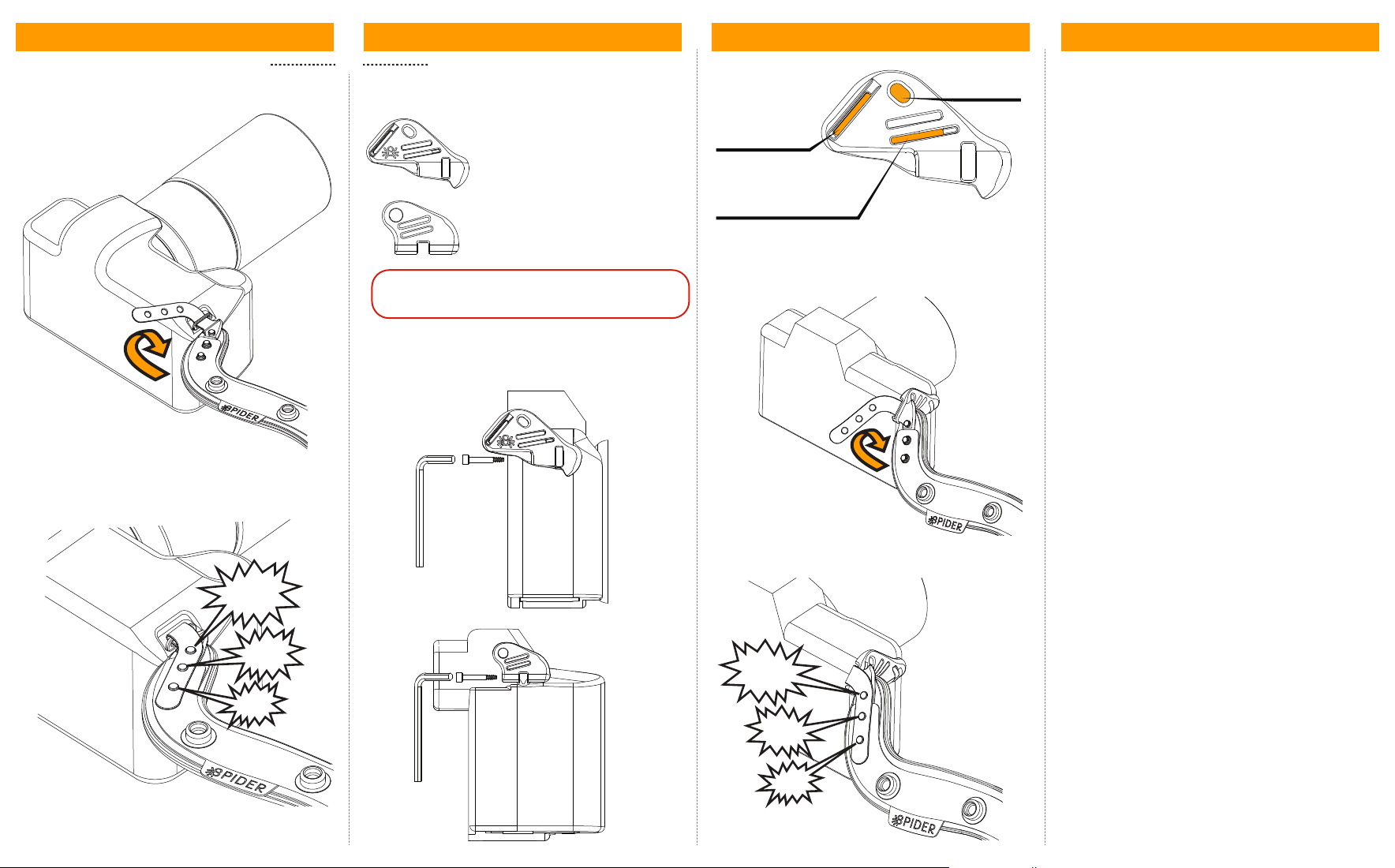 SPIDER

SPIDER

SPIDER

SPIDER