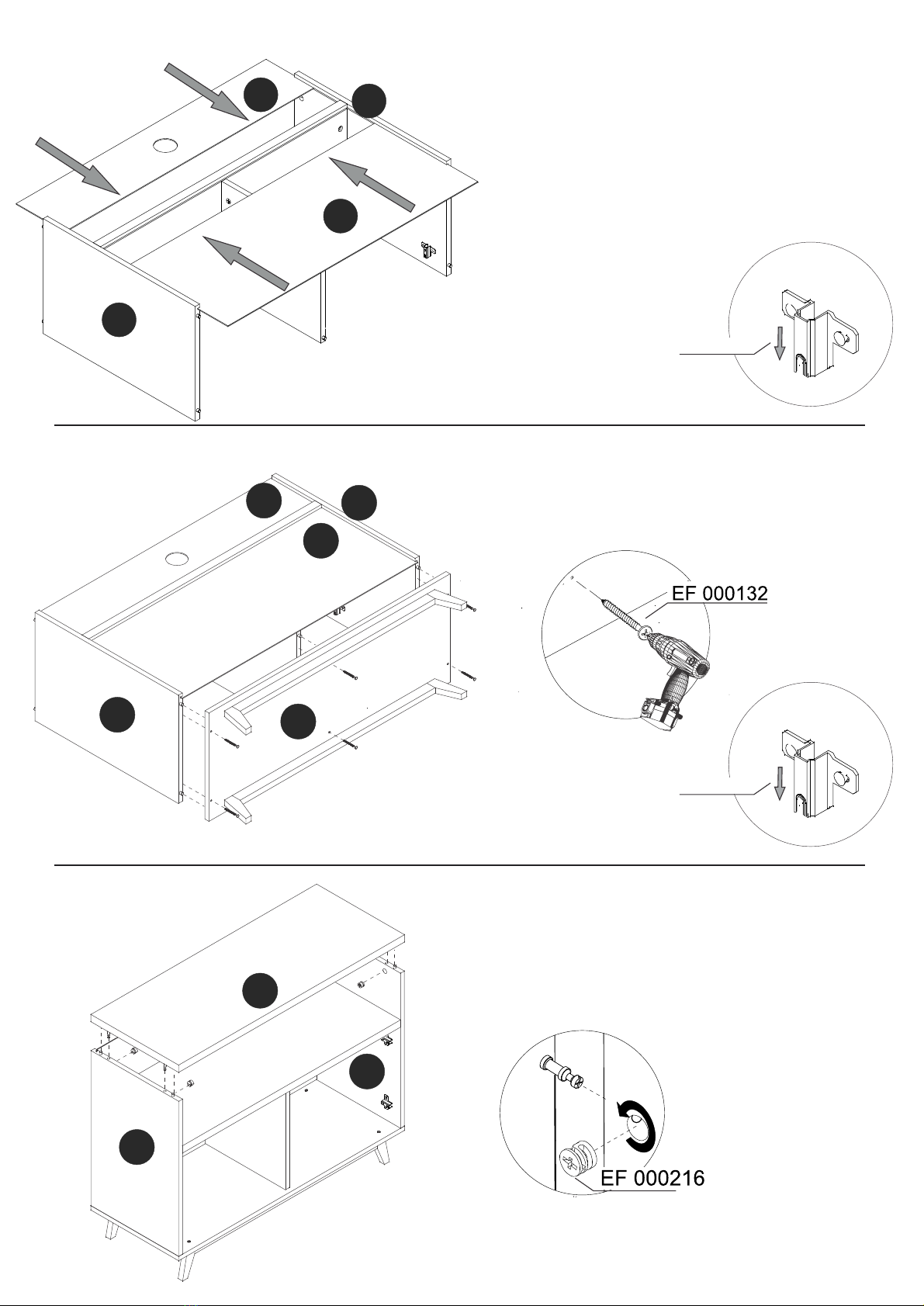 EF 000132

EF 000216