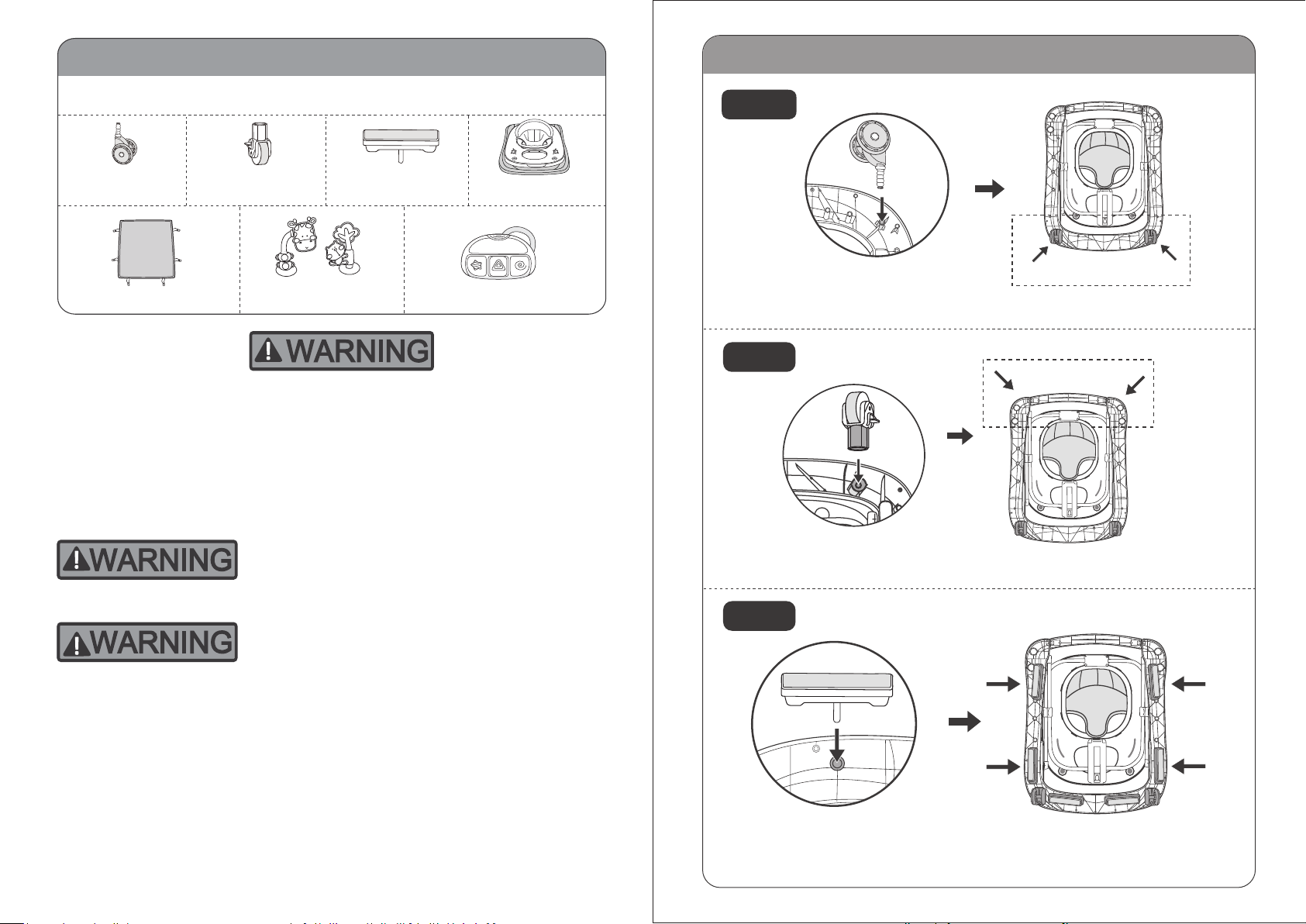 WARNING

WARNING

WARNING