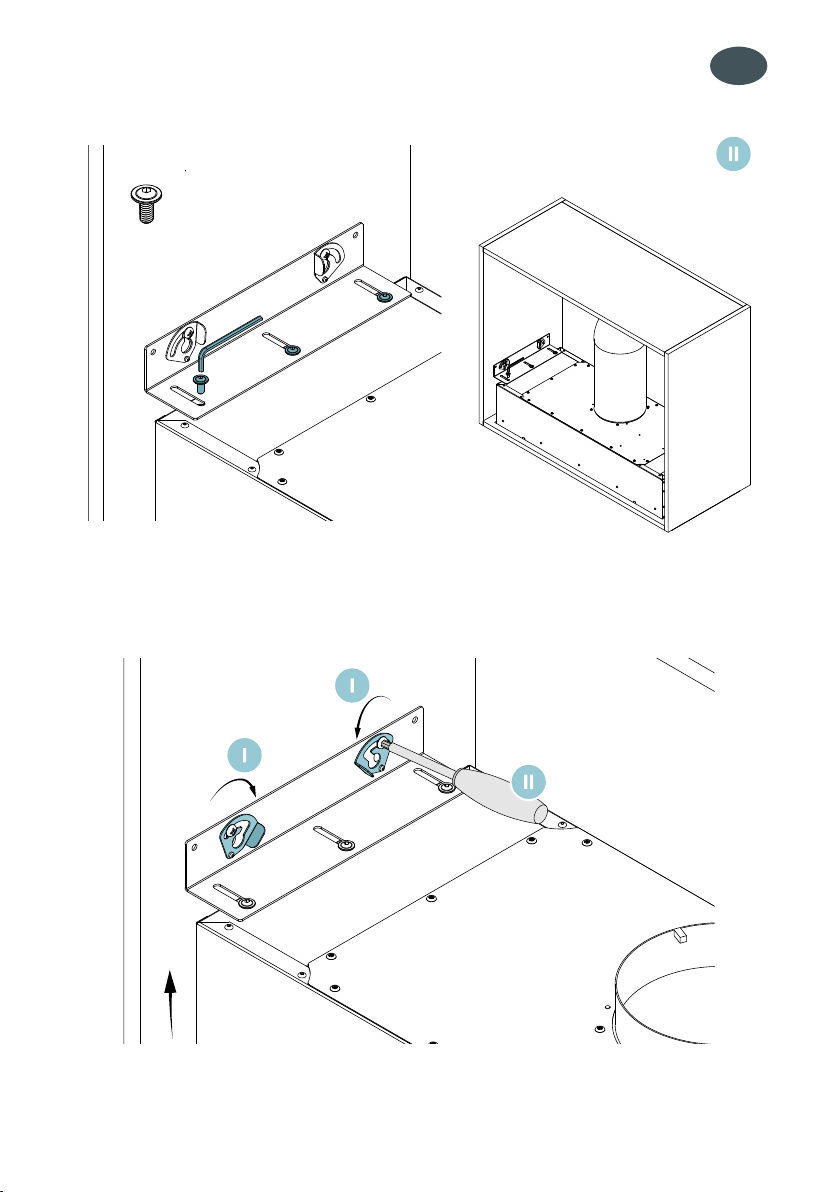 II

I

I

II