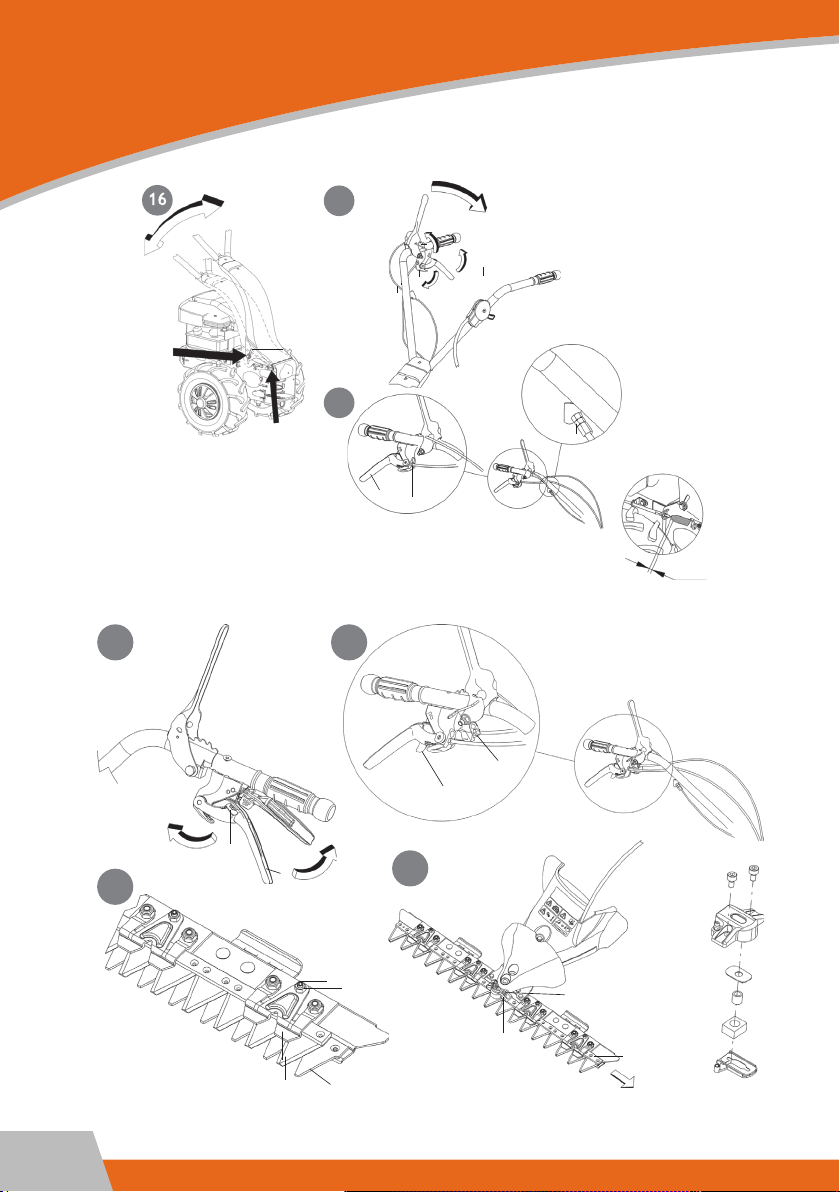 16