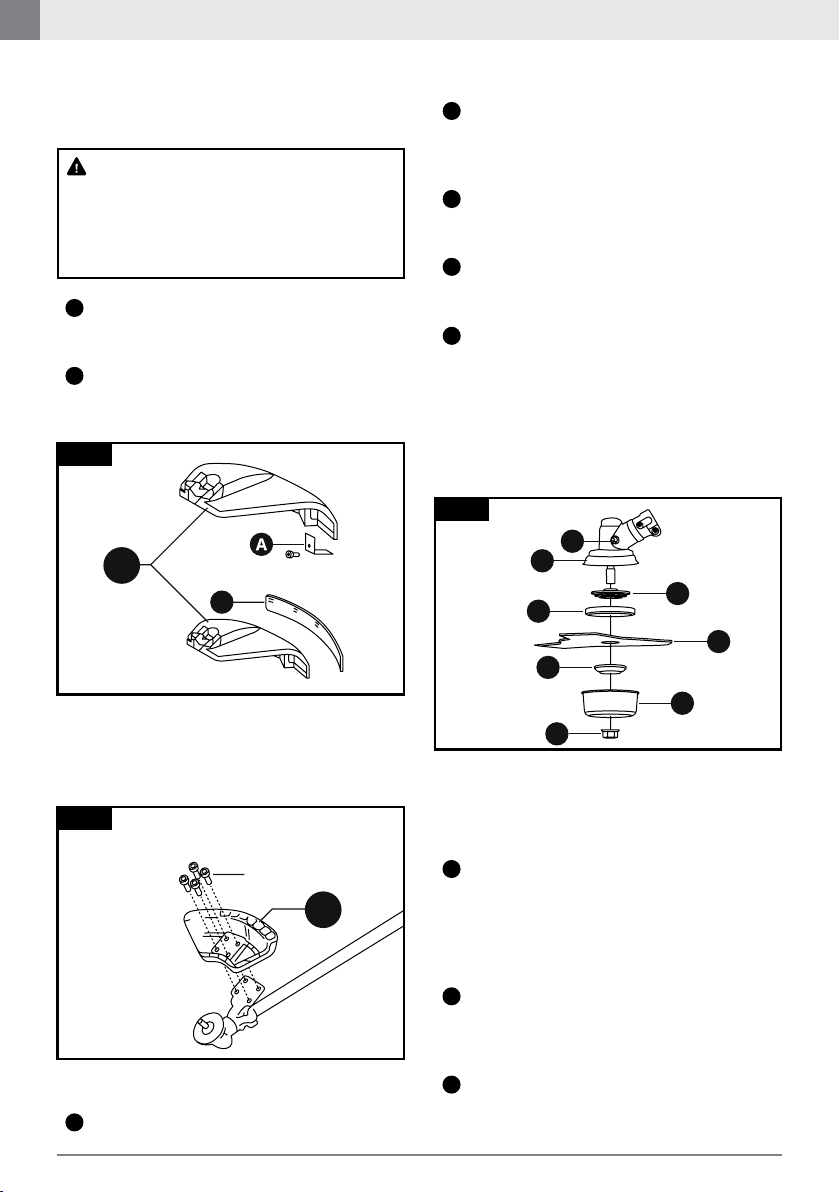 A