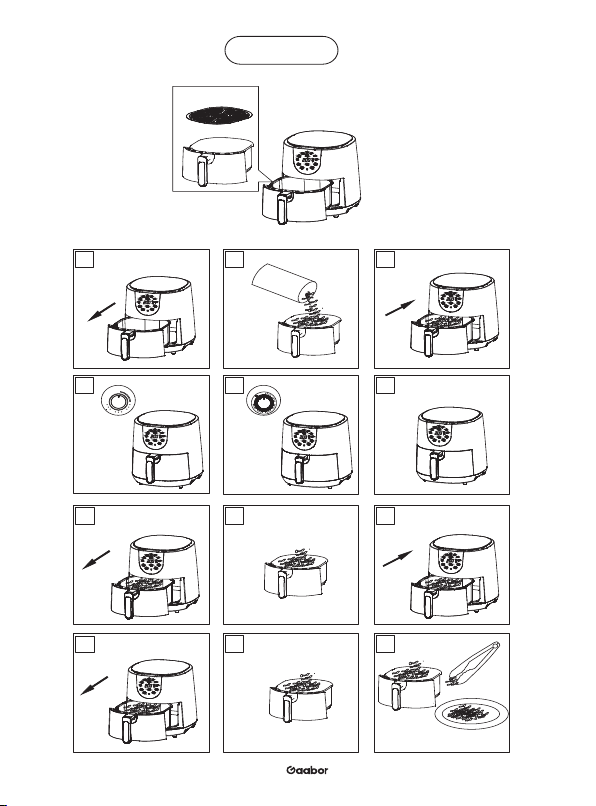 Gaabor