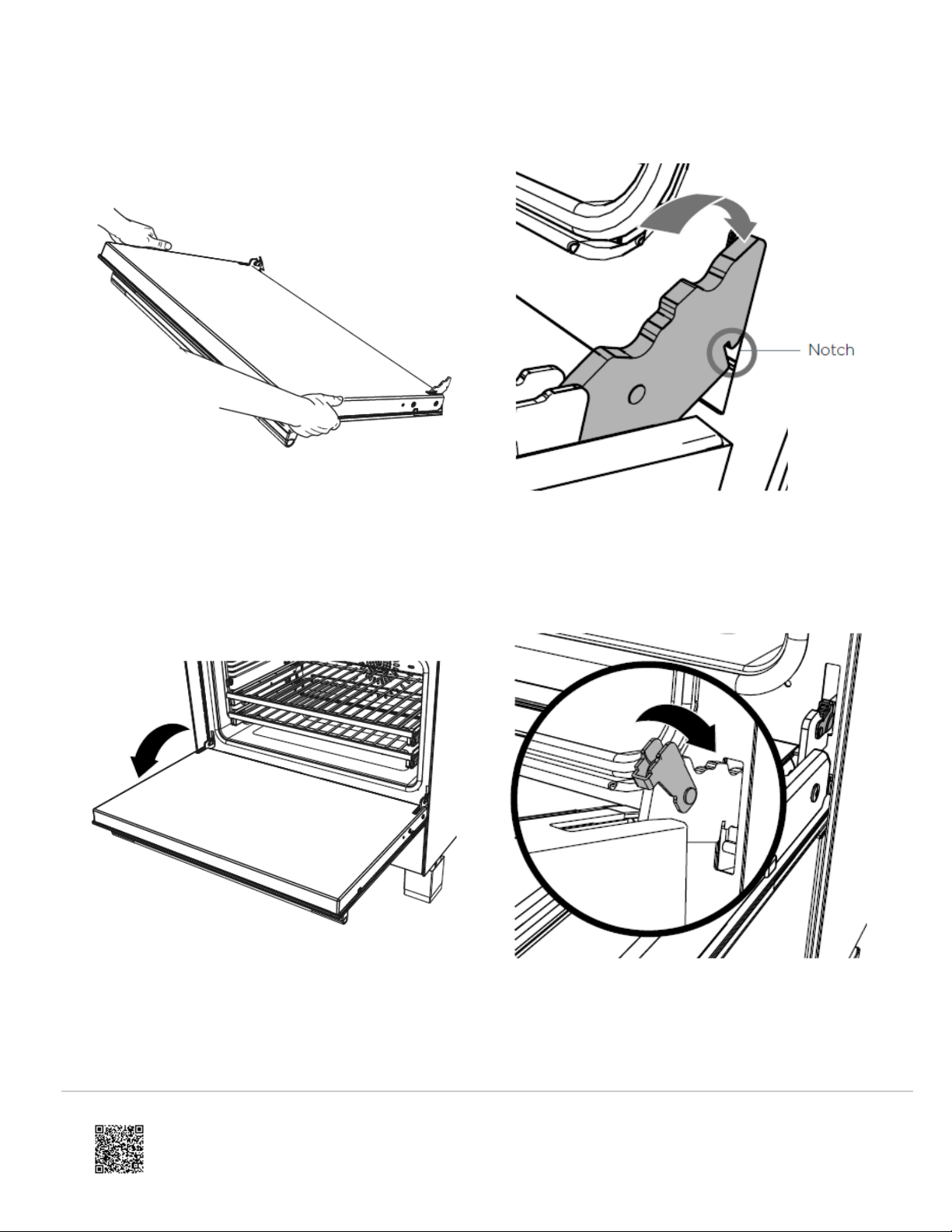 Notch