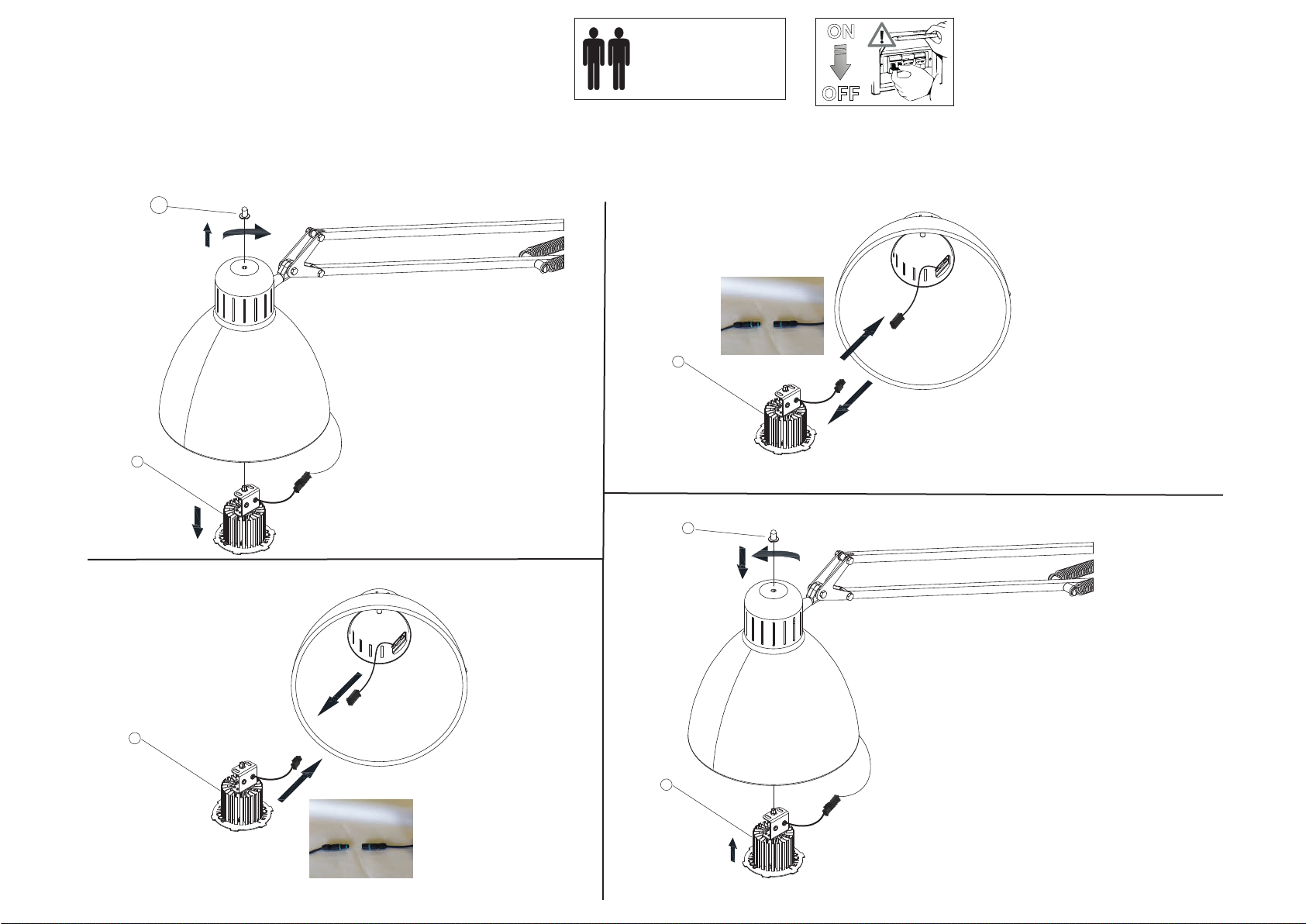 ON

OFF