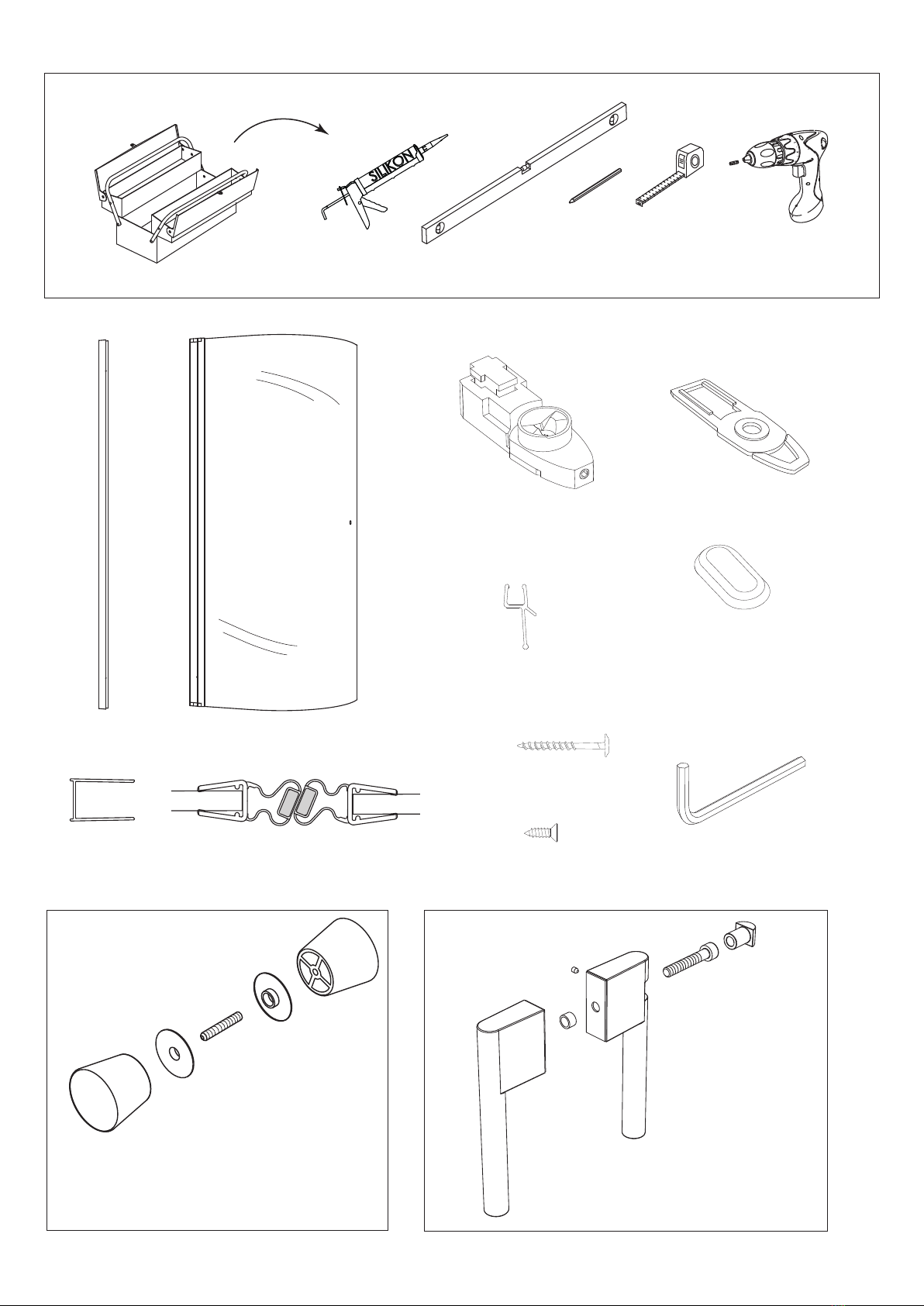 SILIKON