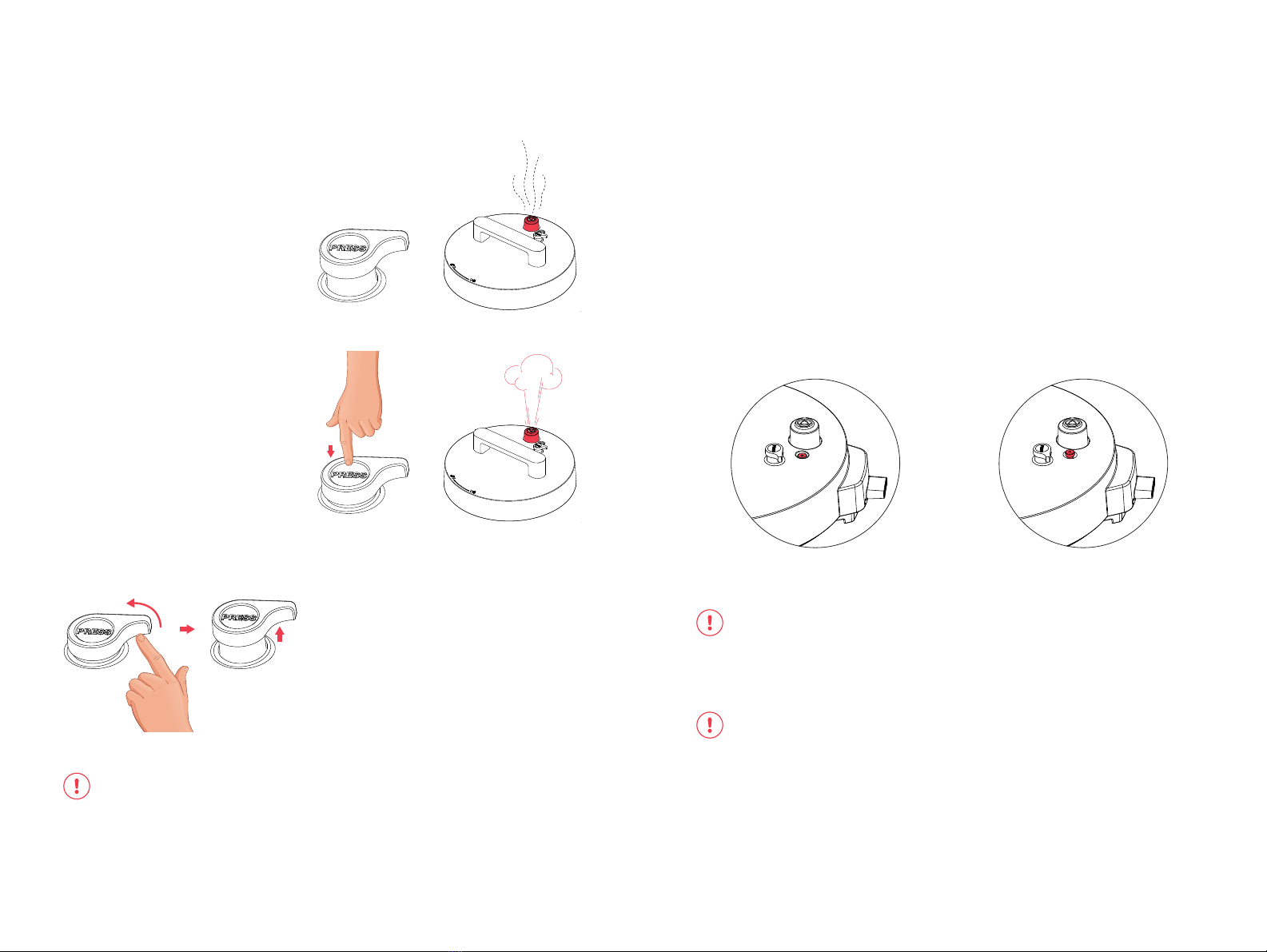 PRESS

PRESS

PRESS

PRESS