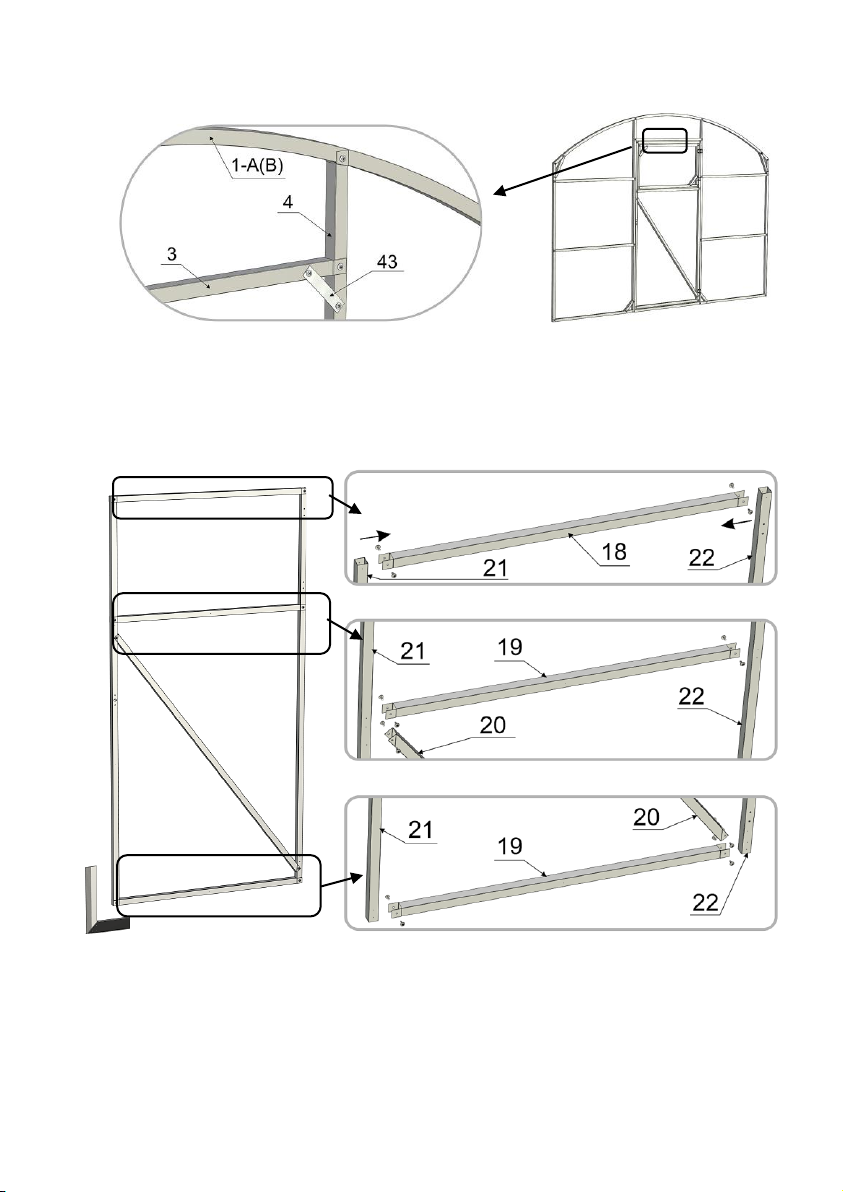 1-A(B)
4
3
43

18
21
22
21
19
22
20
21
20
19
22