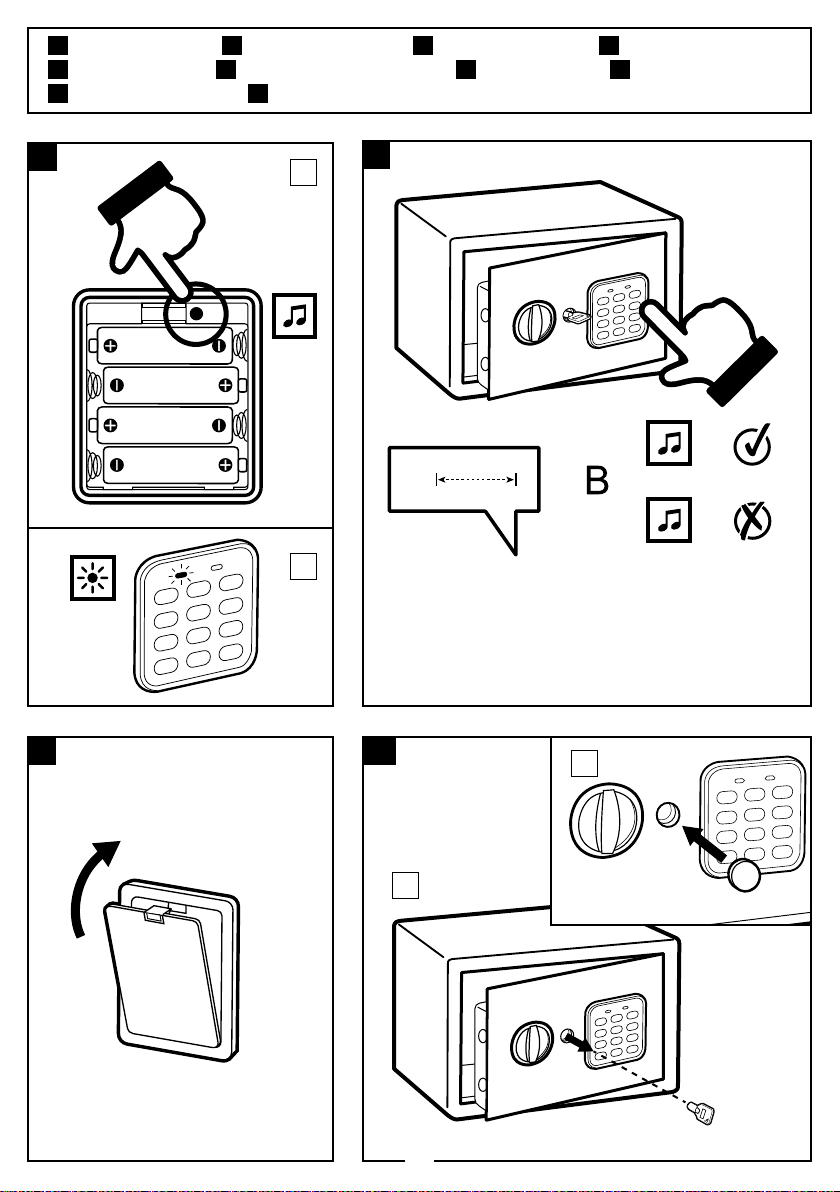 B