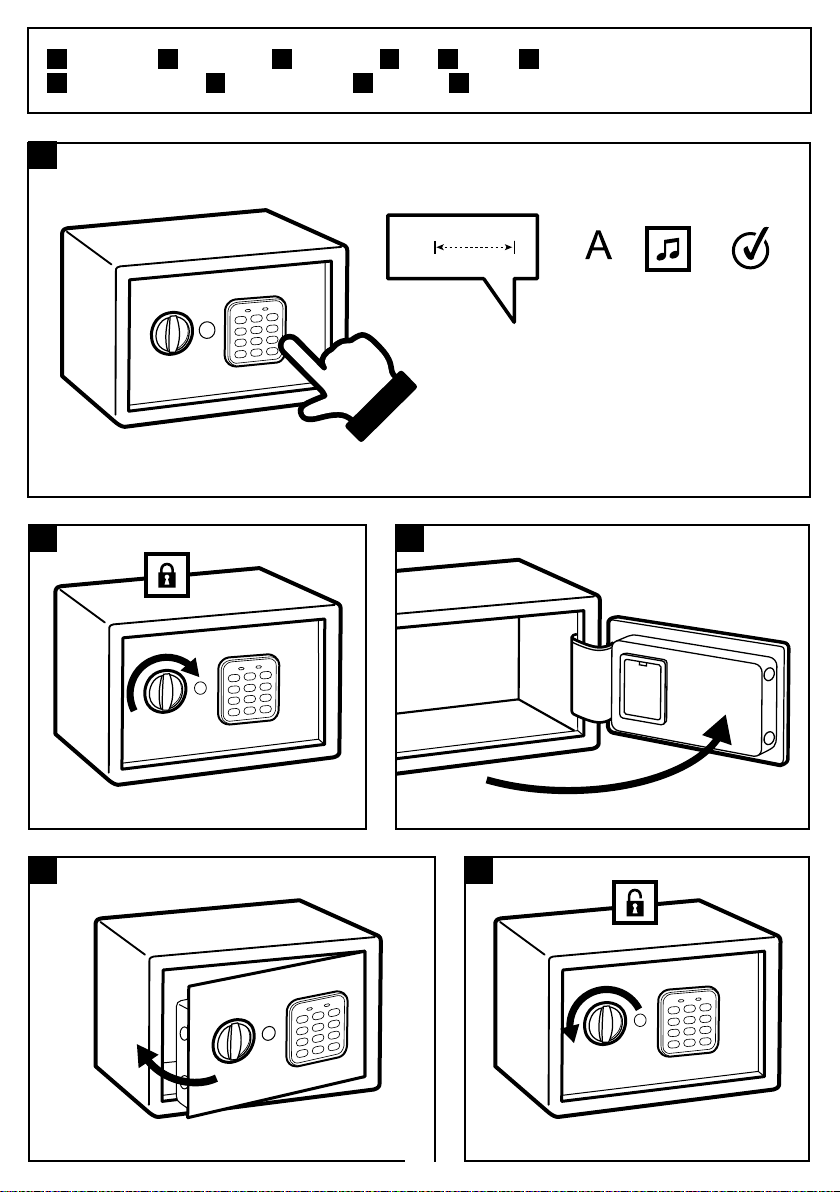 A