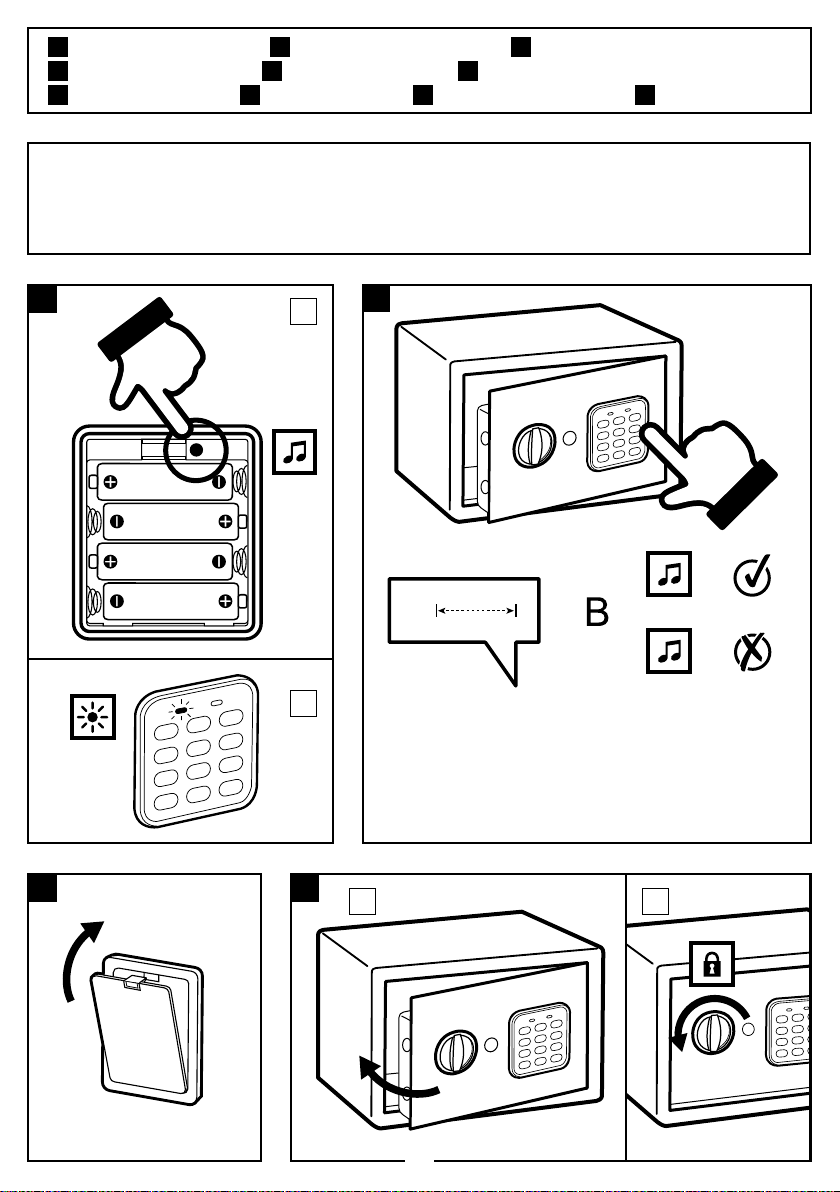 B