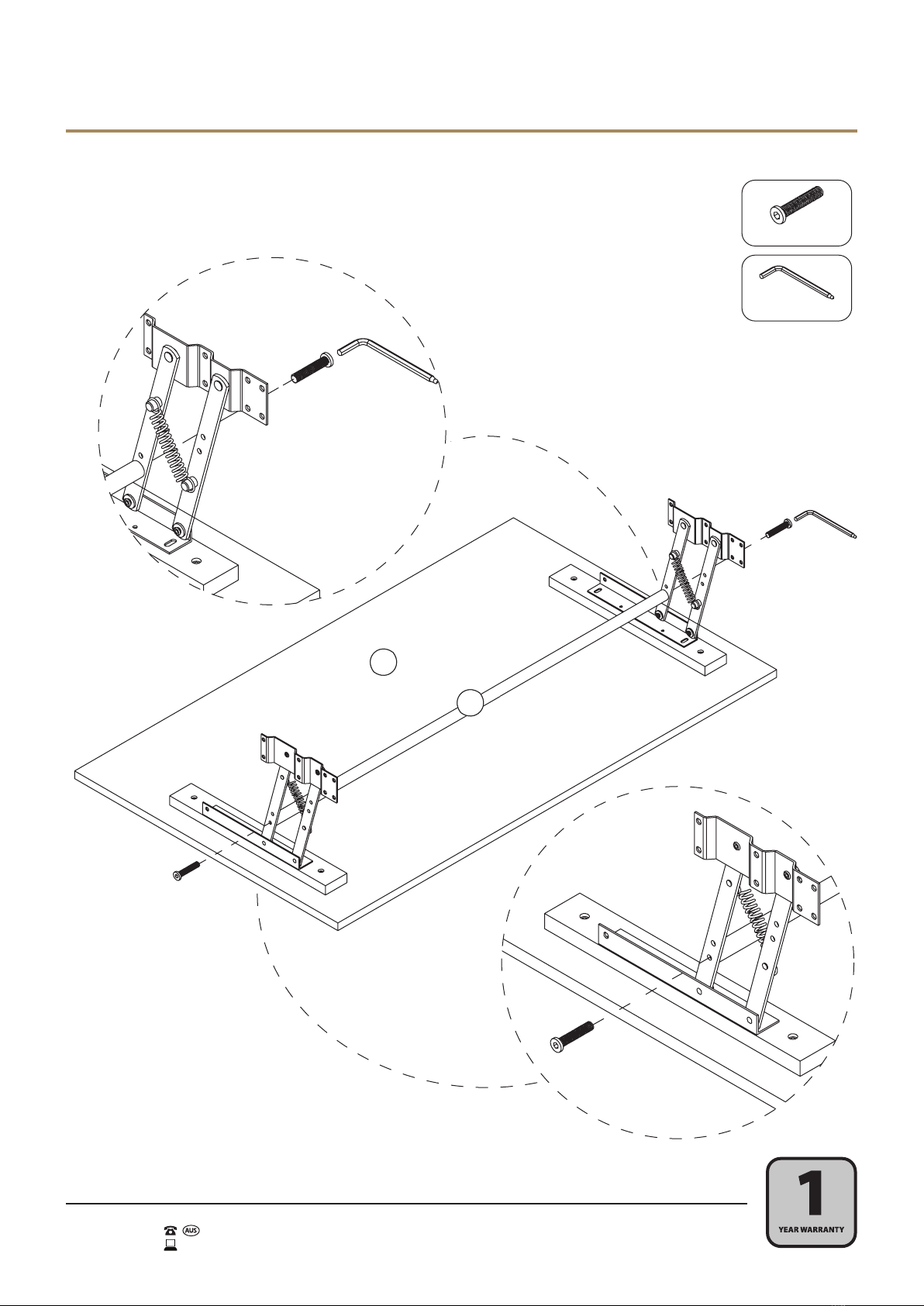 AUS

1
YEAR WARRANTY