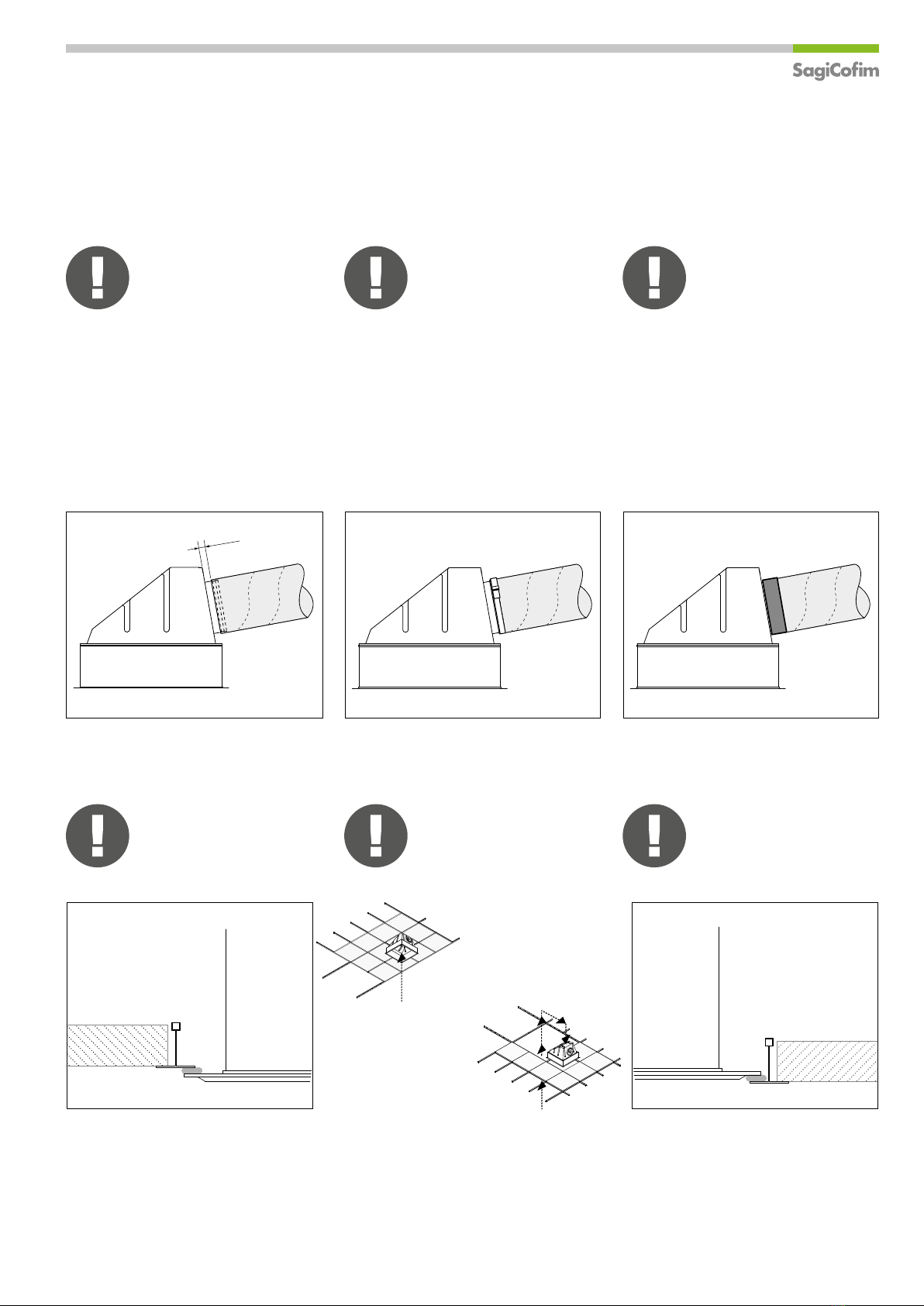 SagiCofim