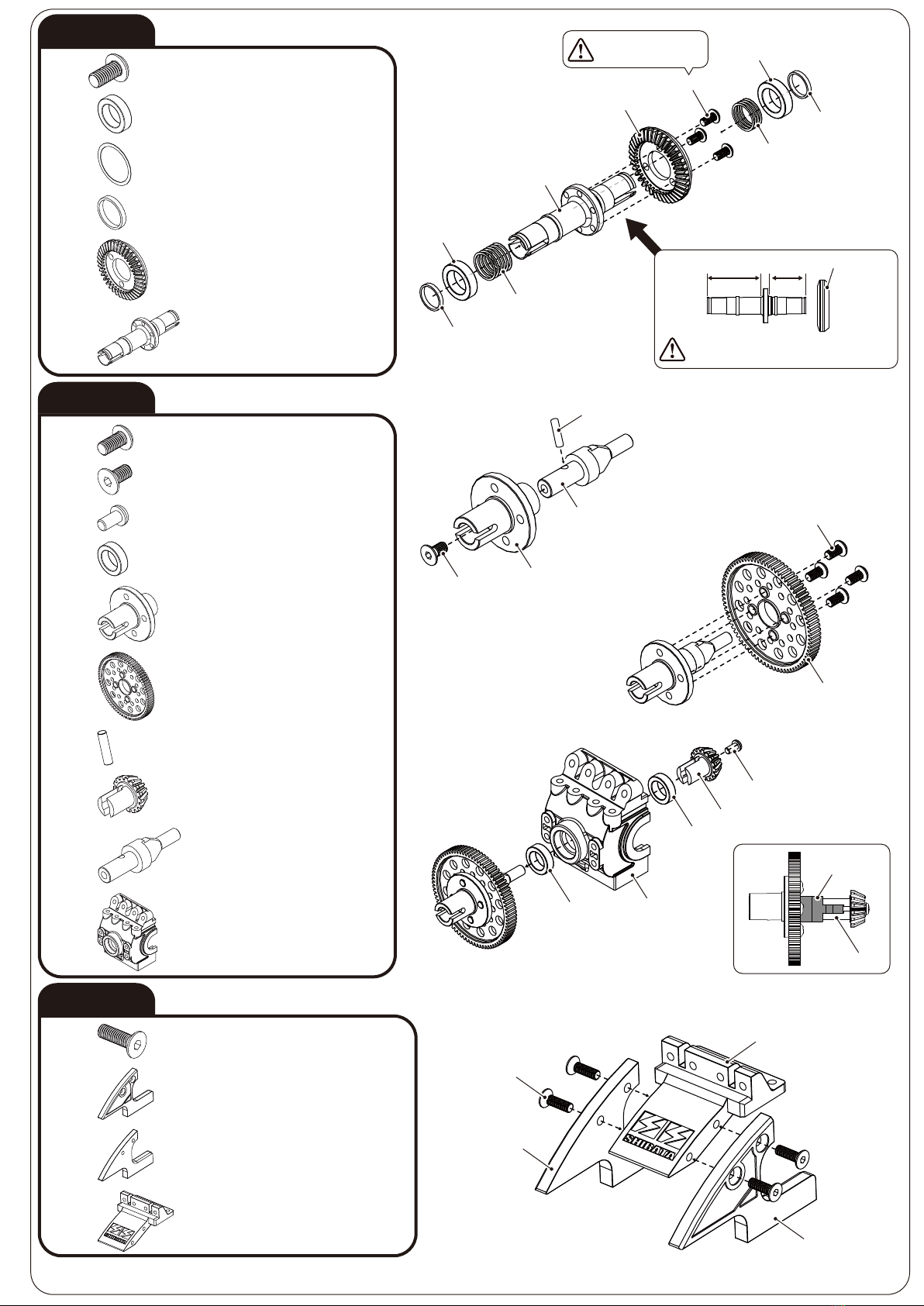 SHIBATA