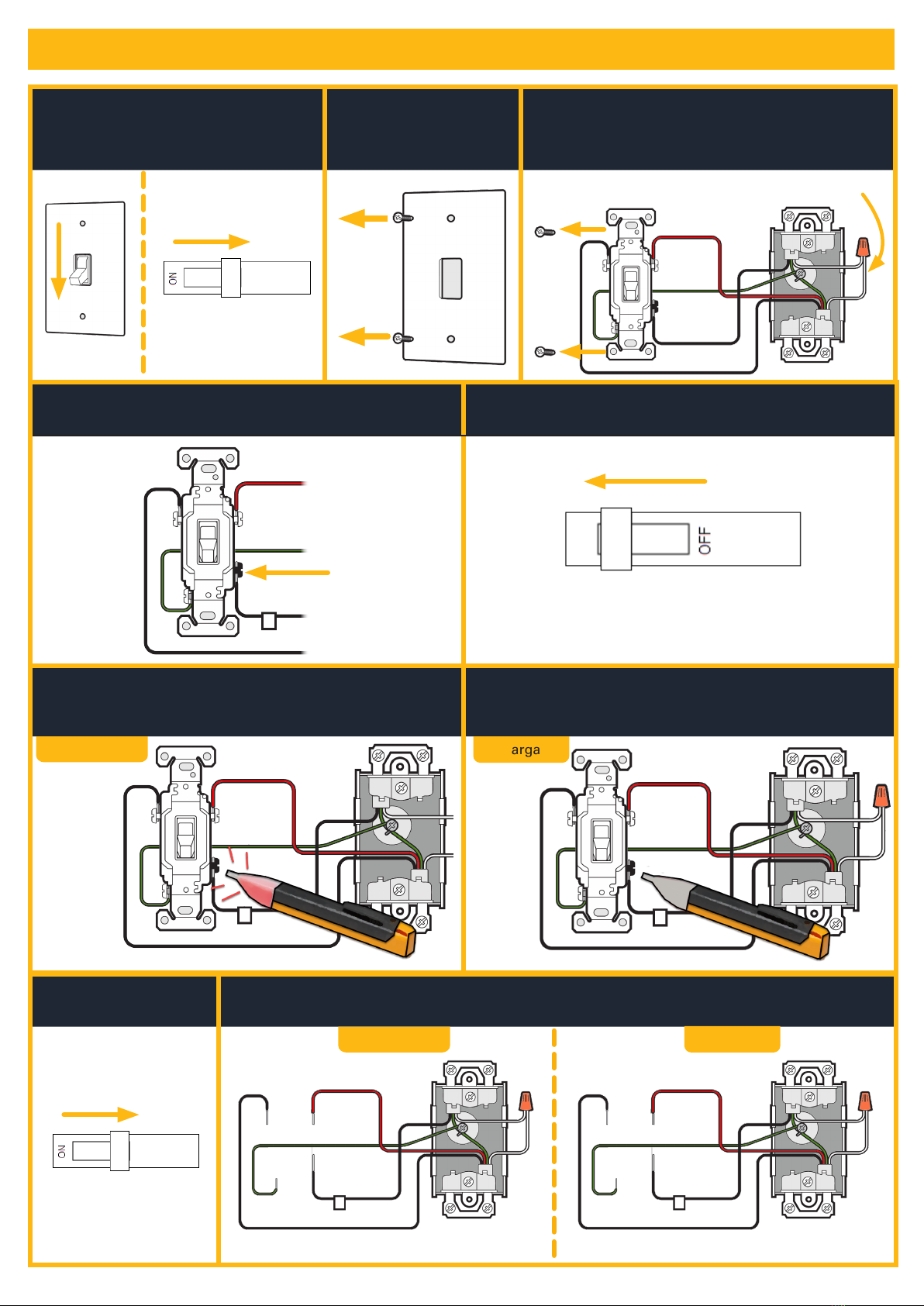 ON

OFF

arga

ON