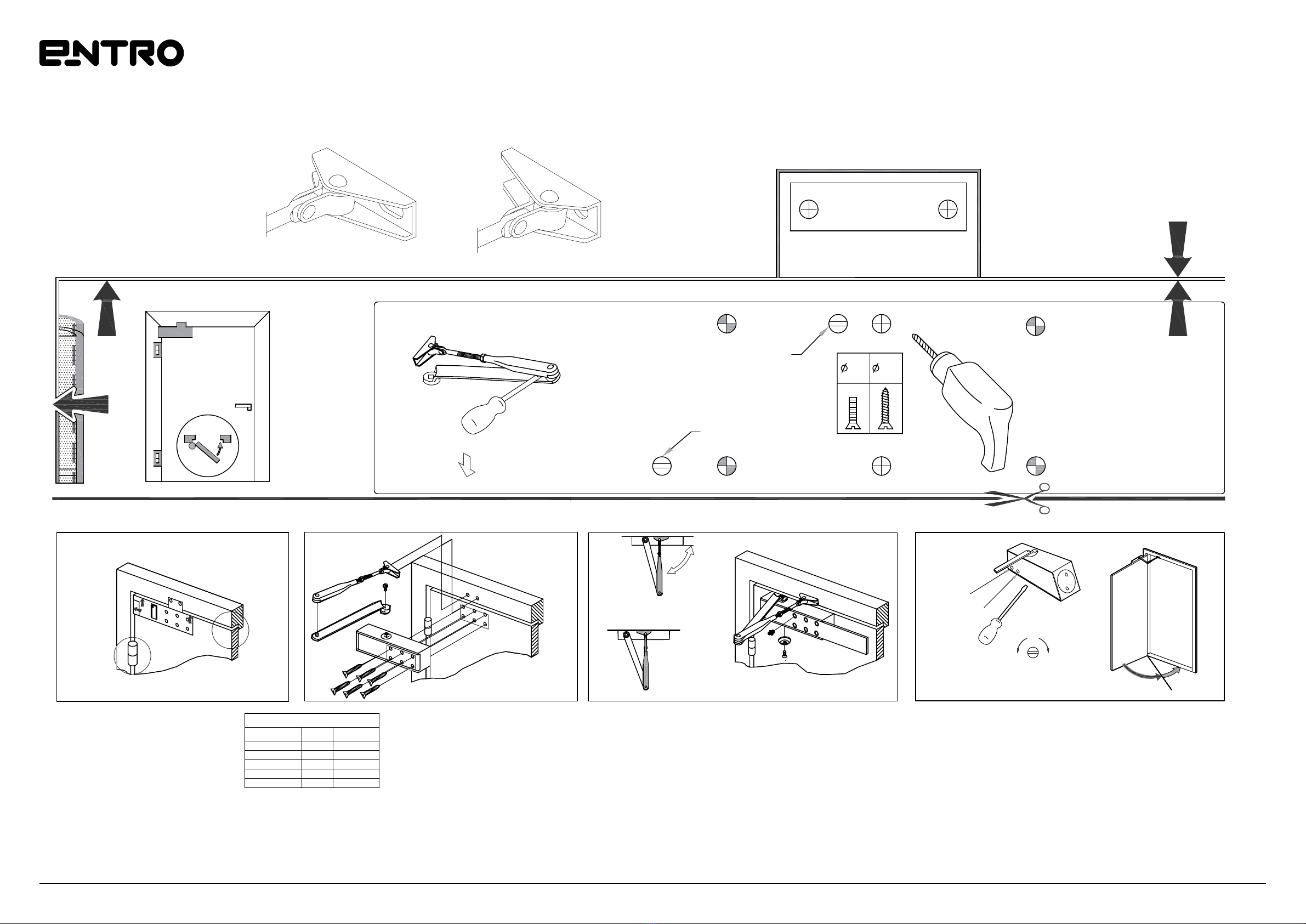 ENTRO

ø ø