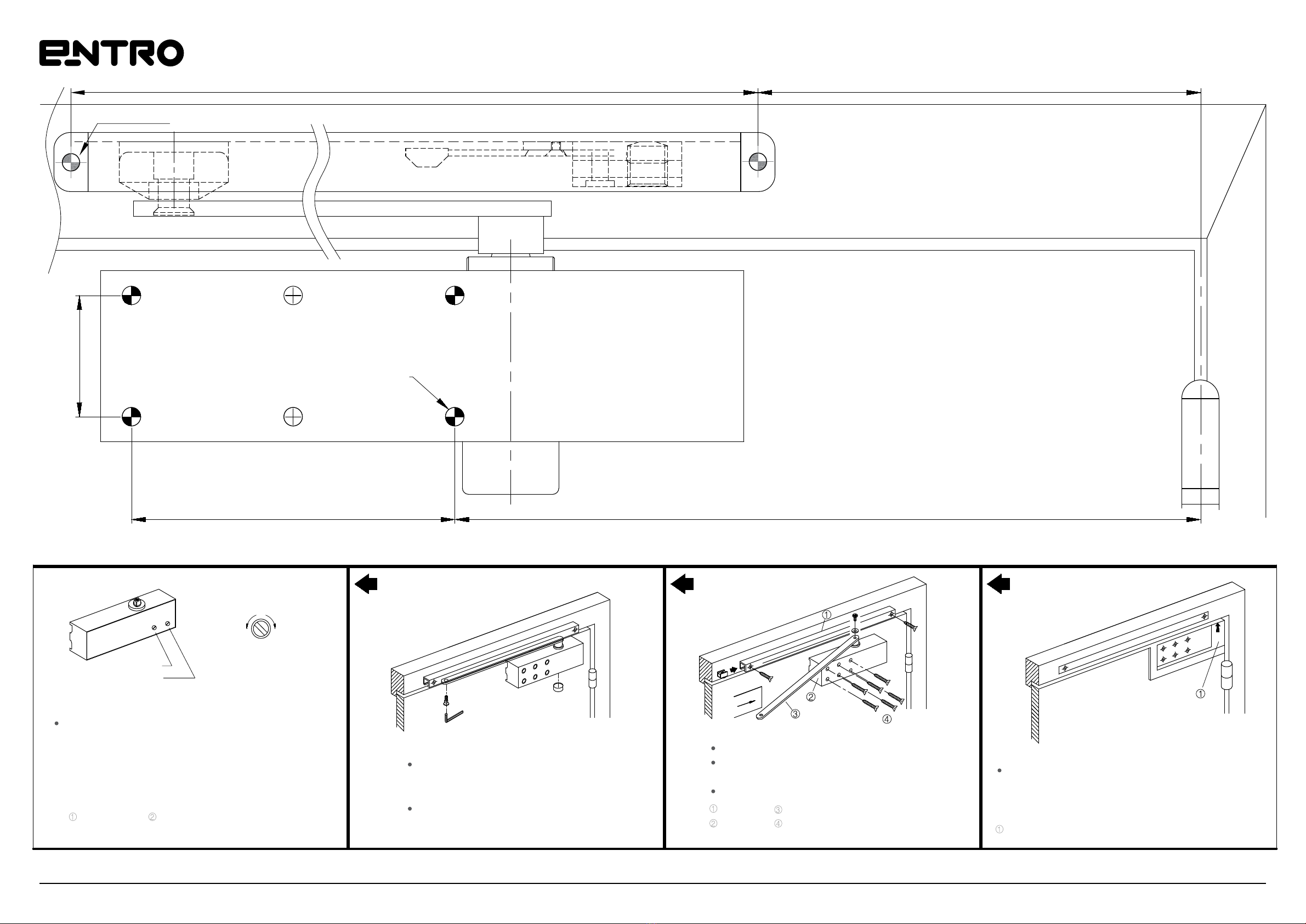 ENTRO

①

②

③

④

①

①

②

①

③

②

④

①