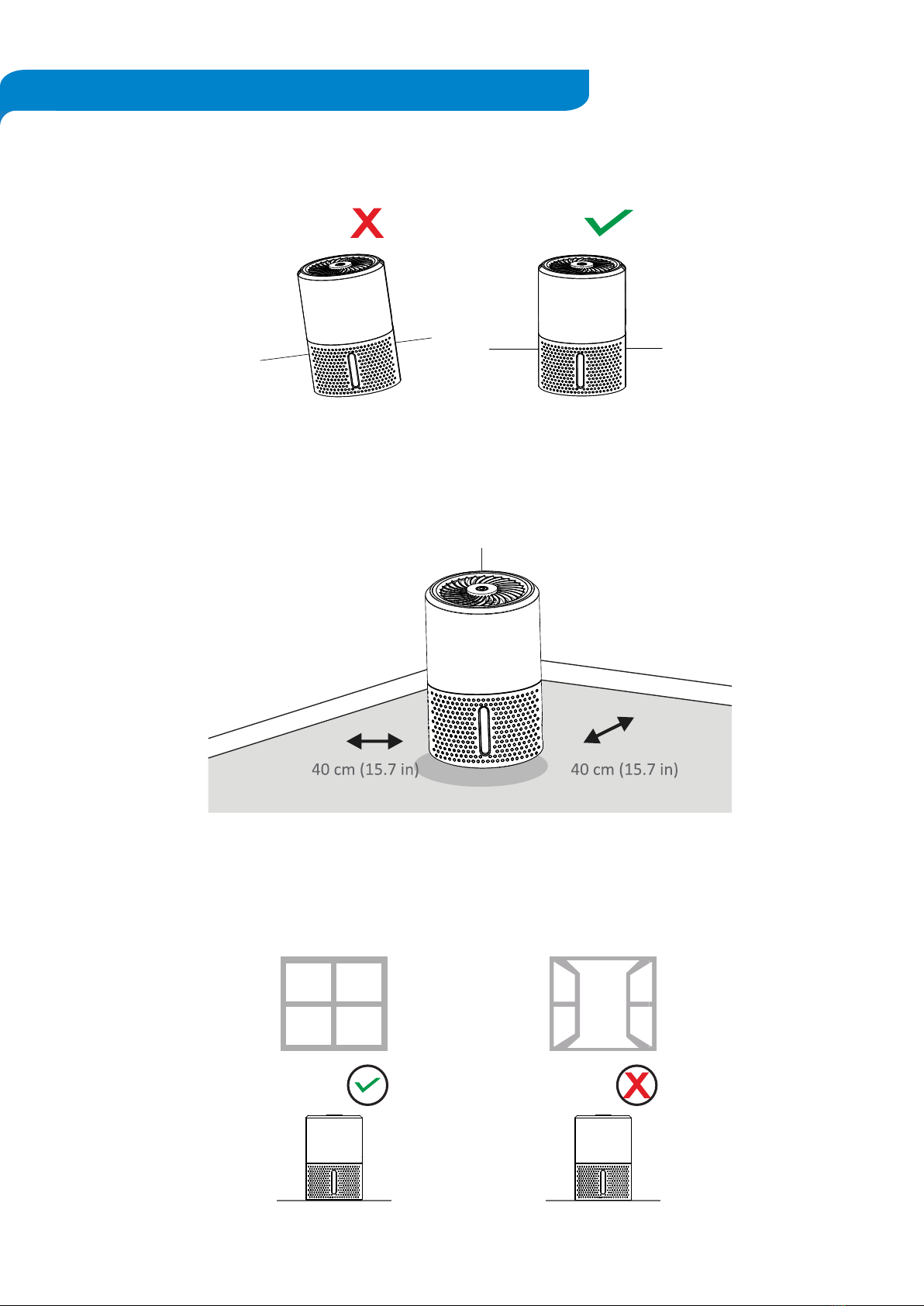 40 cm (15.7 in)

40 cm (15.7 in)