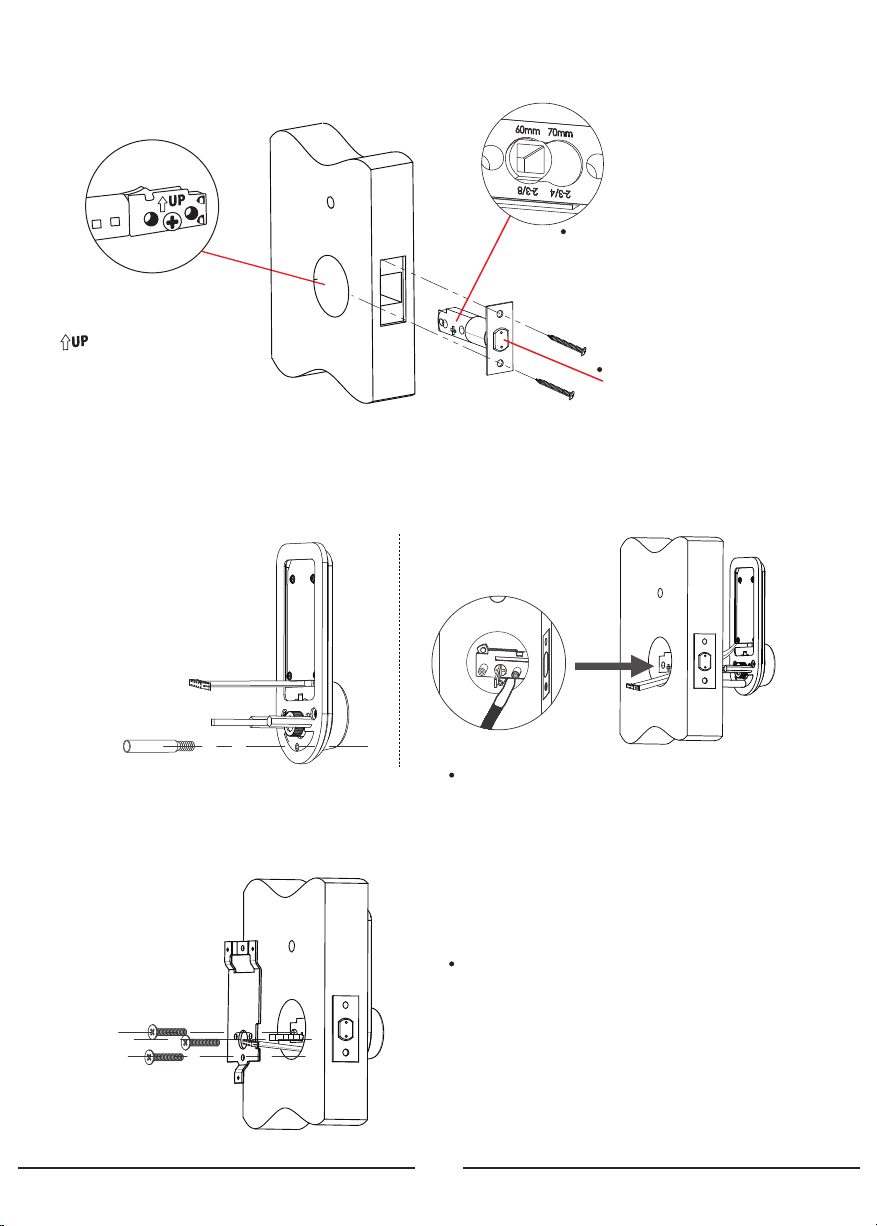 UP

60mm 70mm

2-3/8 2-3/4

UP