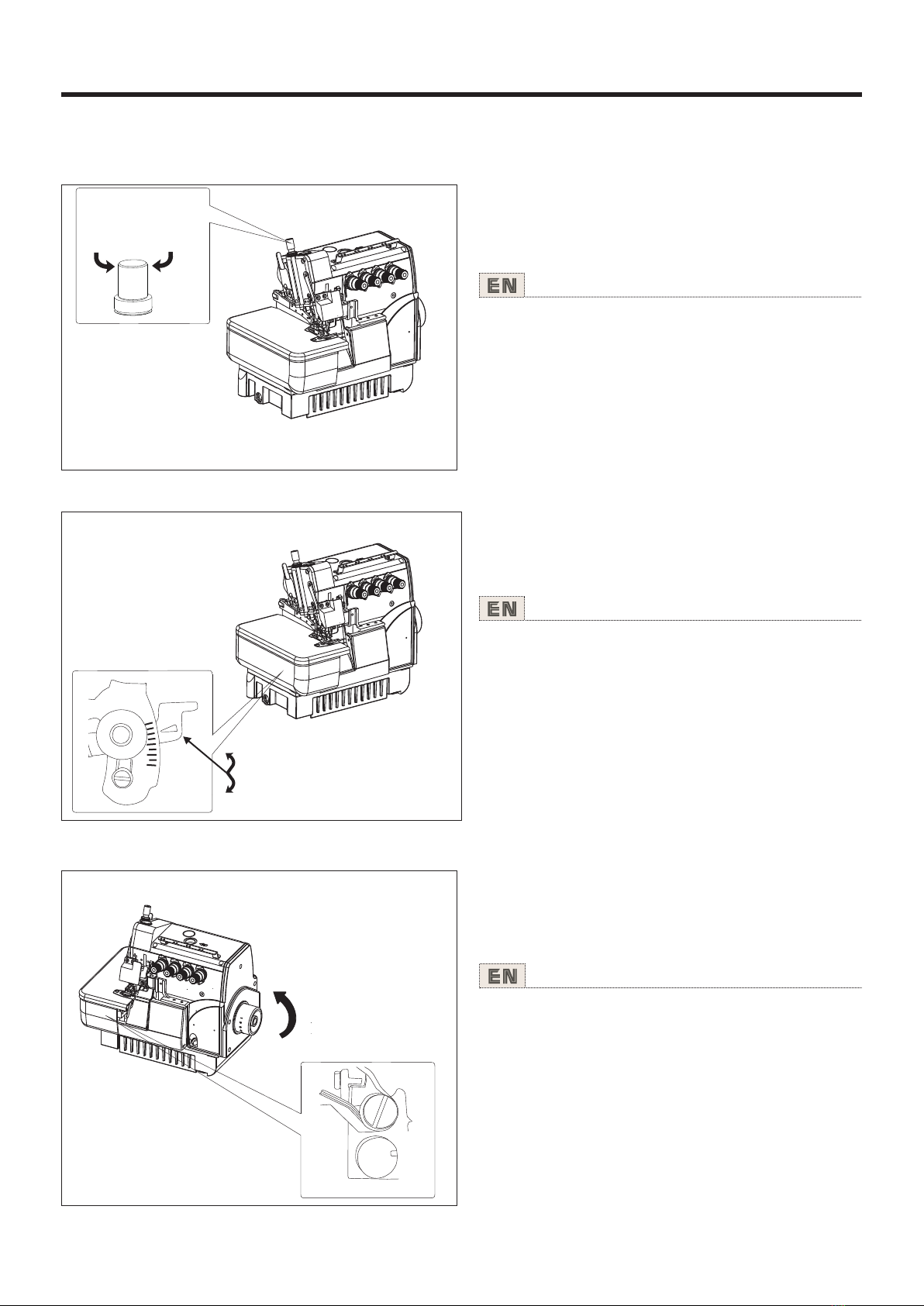 EN

EN

EN