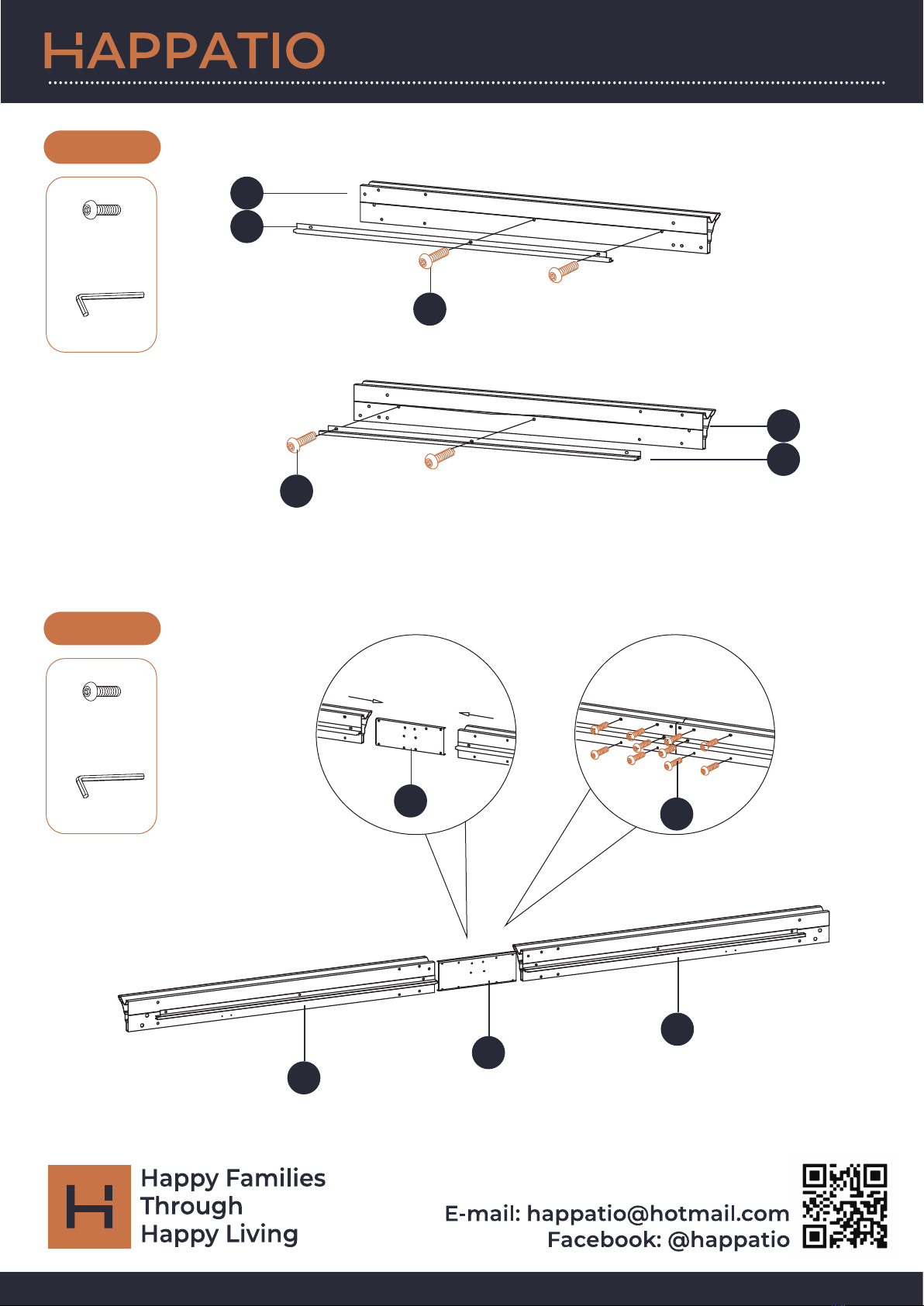 HAPPATIO

H

Happy Families
Through
Happy Living

E-mail: happatio@hotmail.com
Facebook: @happatio