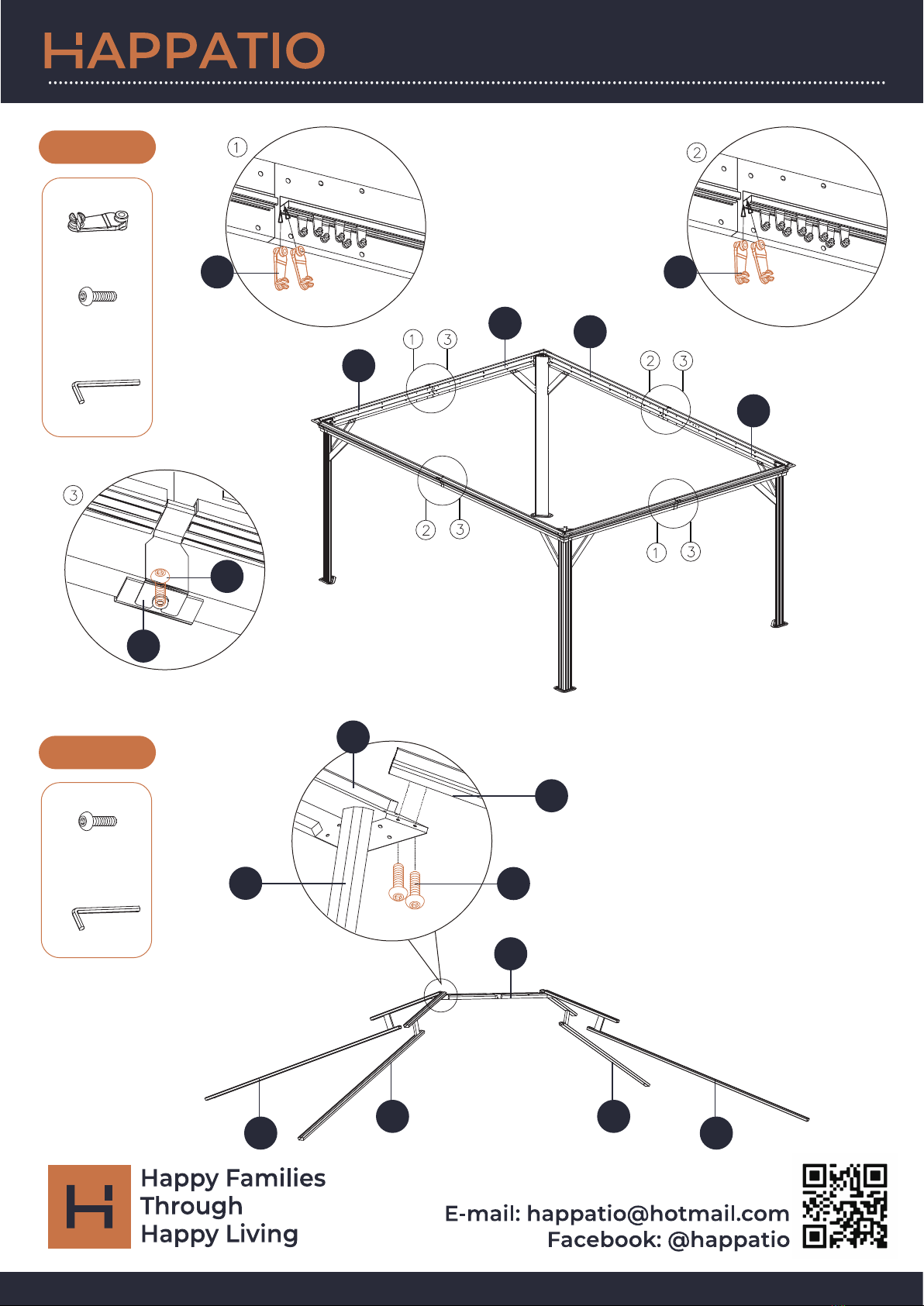 HAPPATIO

1

2

1 3

2 3

3

2 3

1 3

H

Happy Families
Through
Happy Living

E-mail: happatio@hotmail.com
Facebook: @happatio