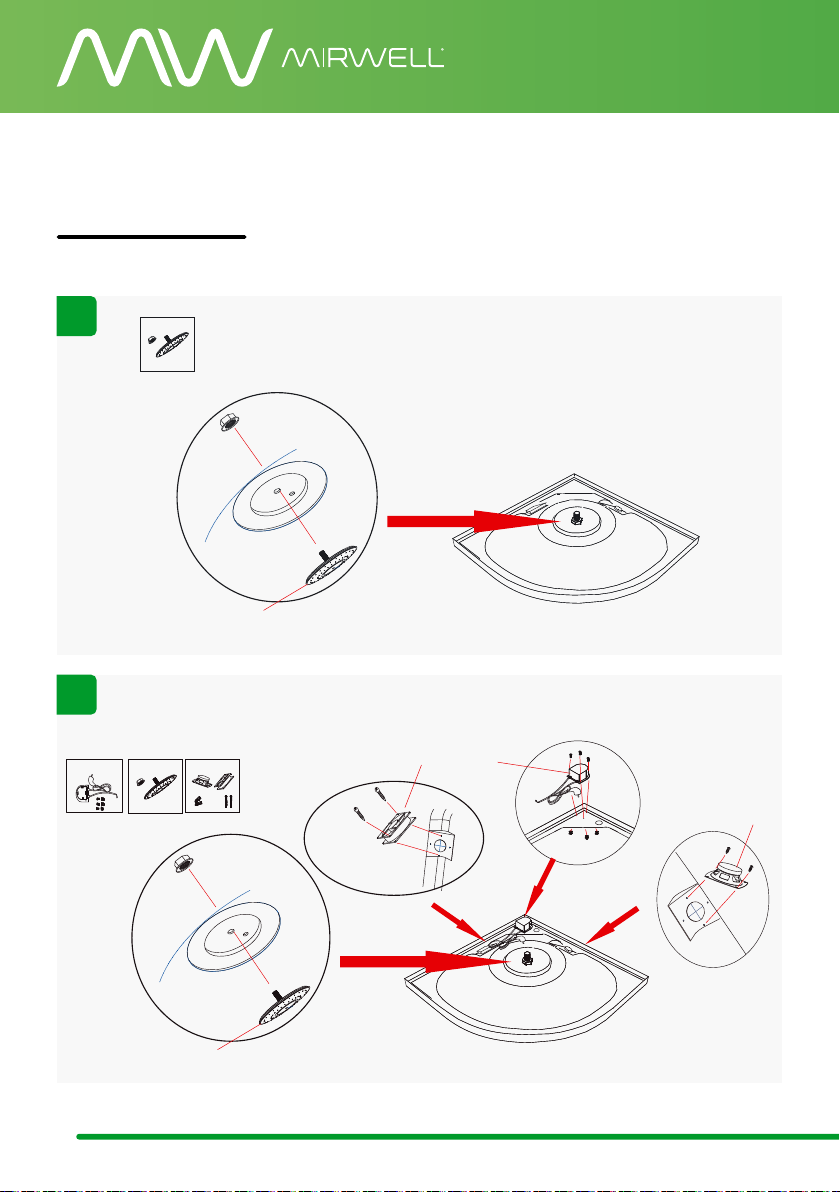 MIRWELL