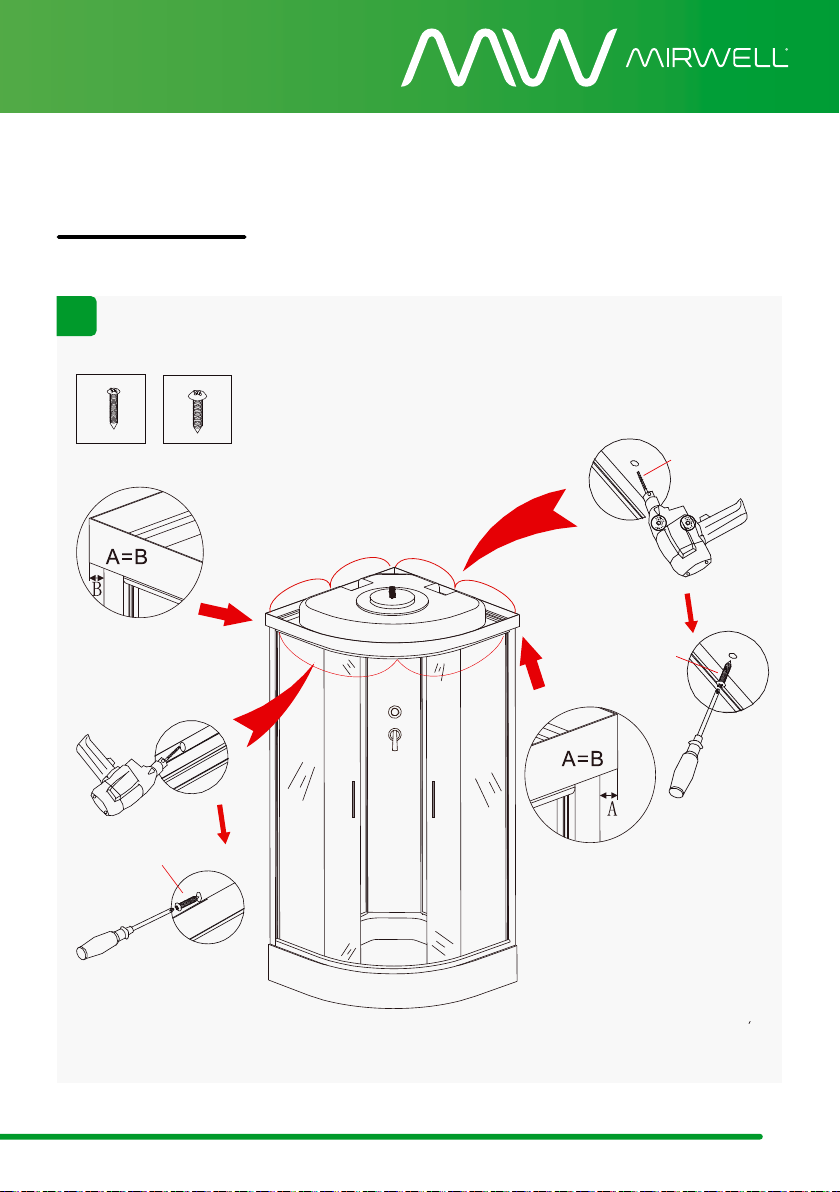 MIRWELL

A=B
B

A=B
A