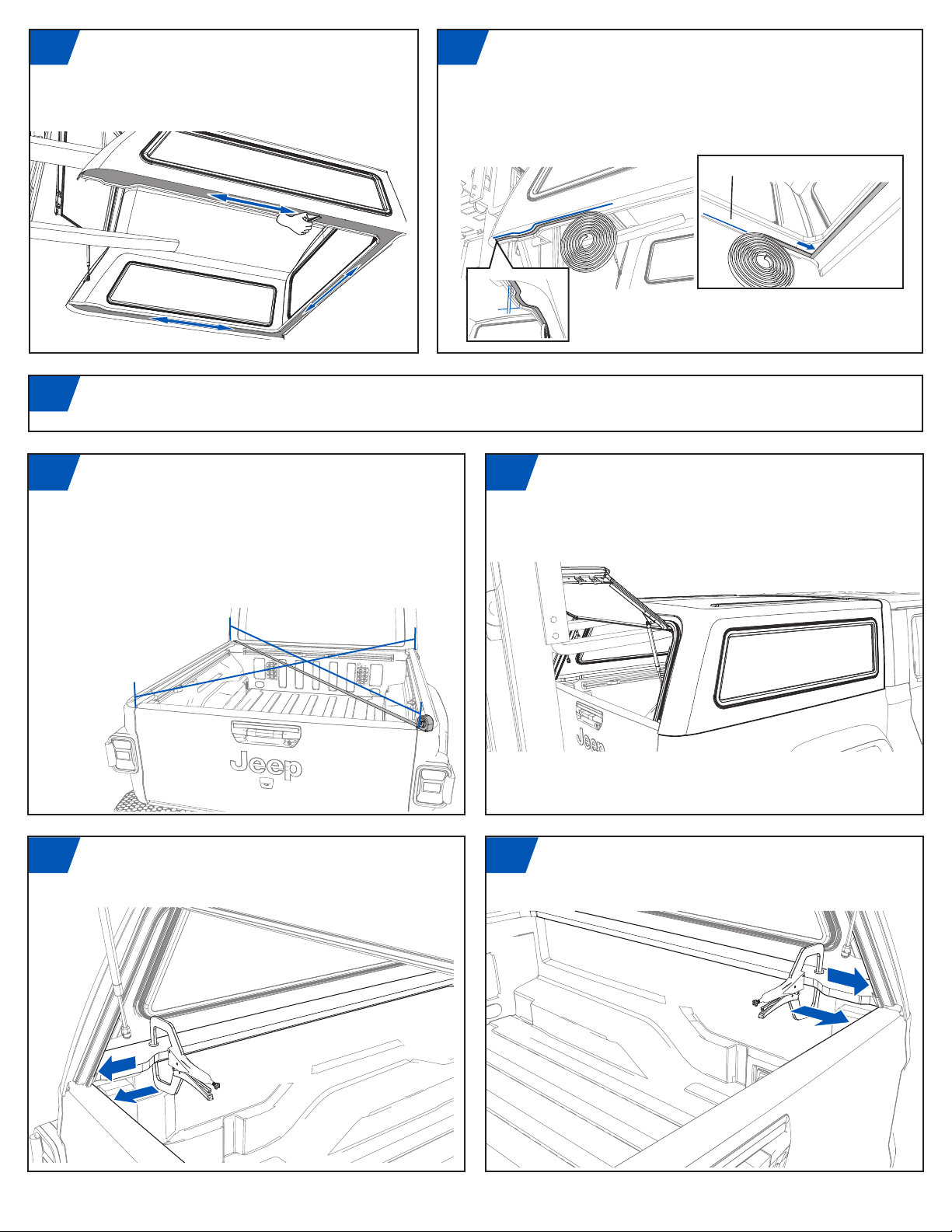 Jeep

Jeep