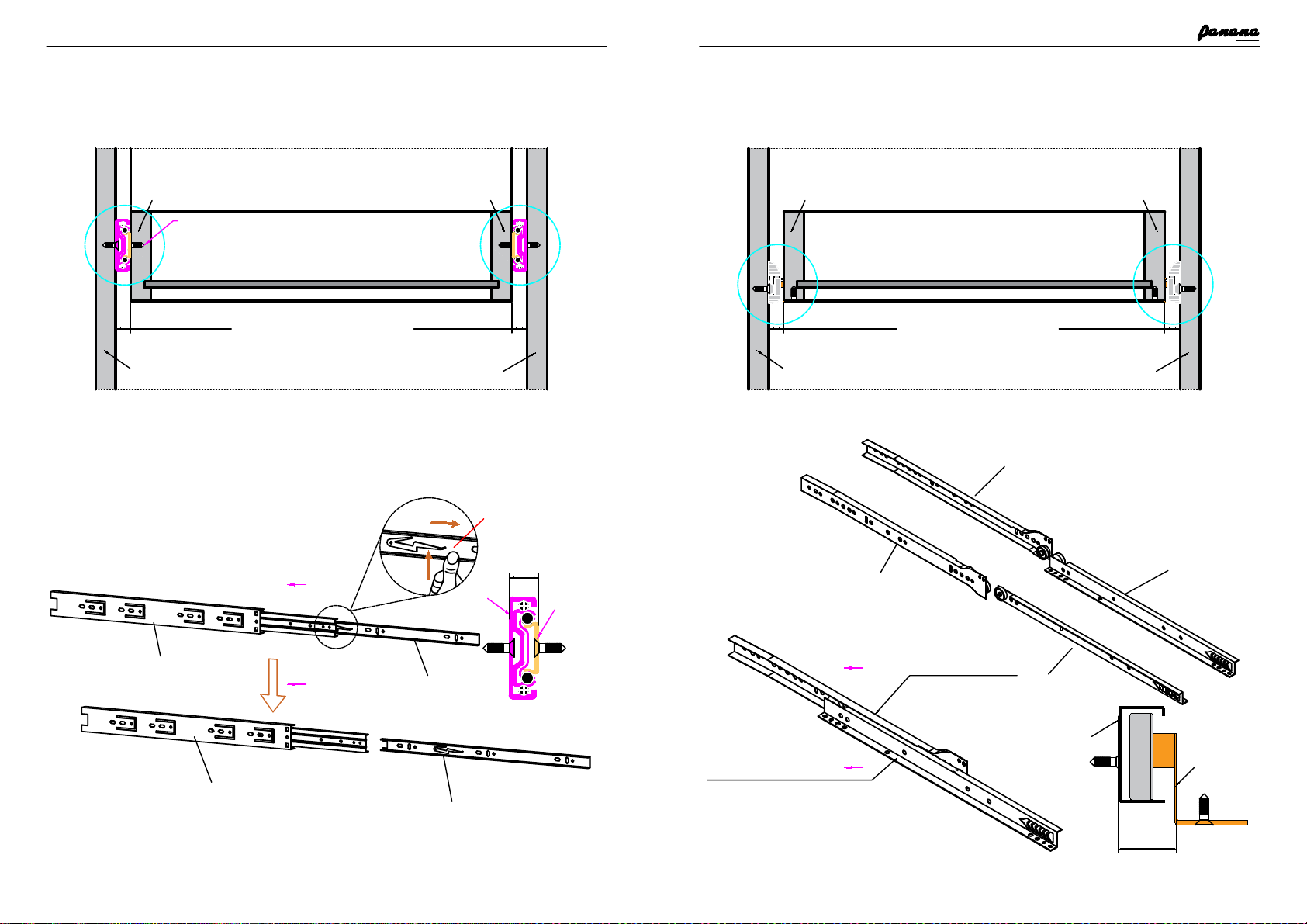 panana