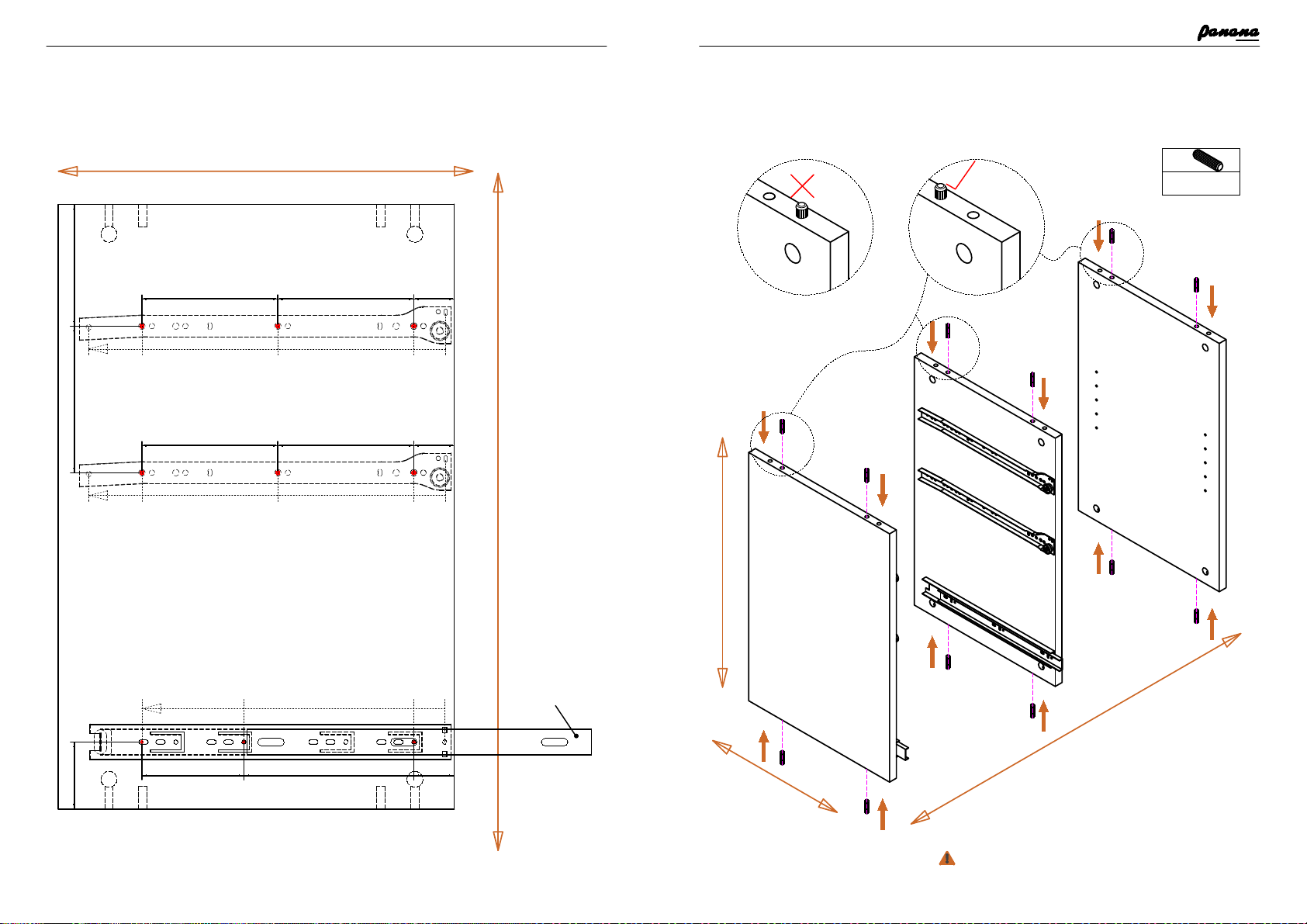 panana