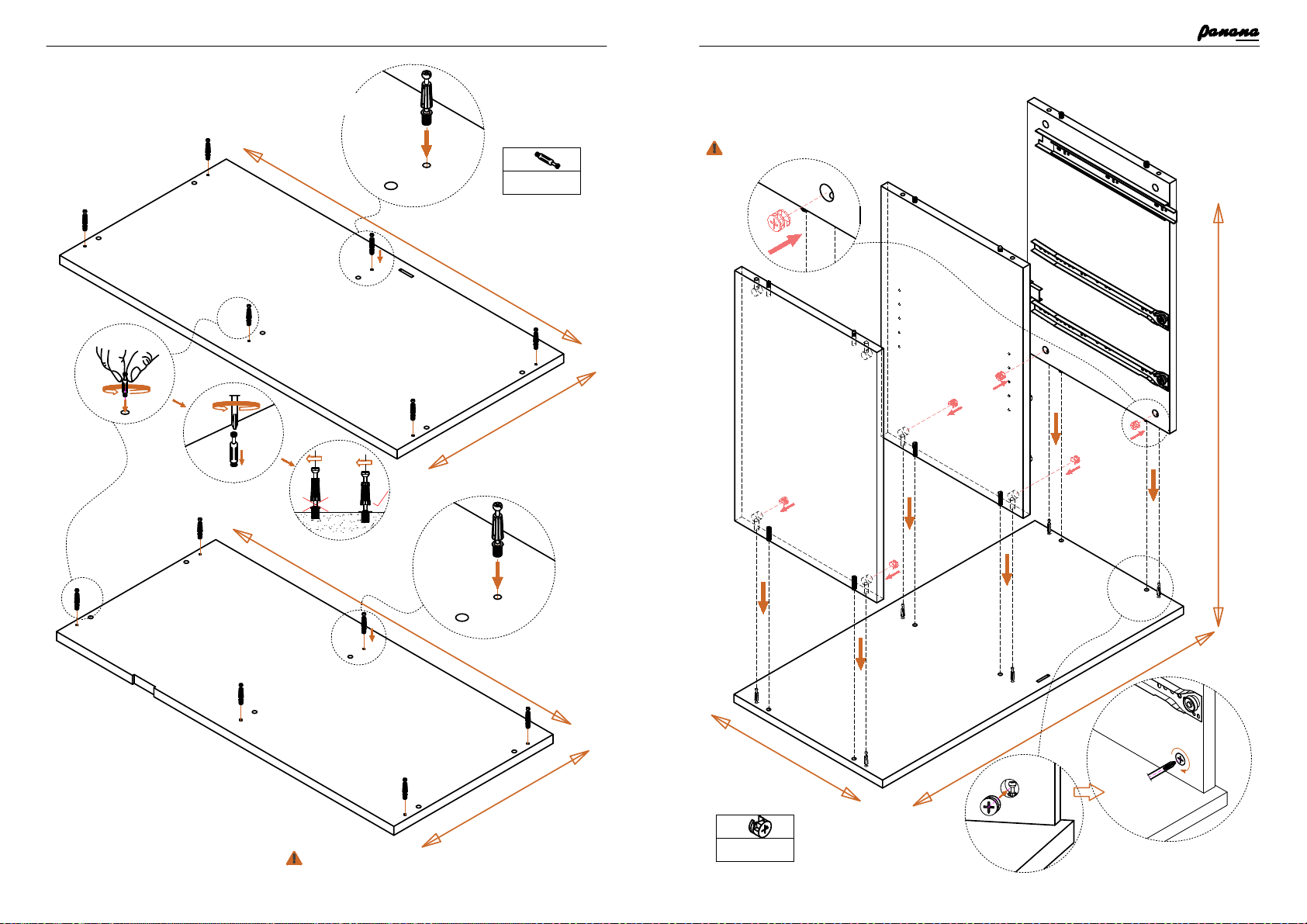 Panana