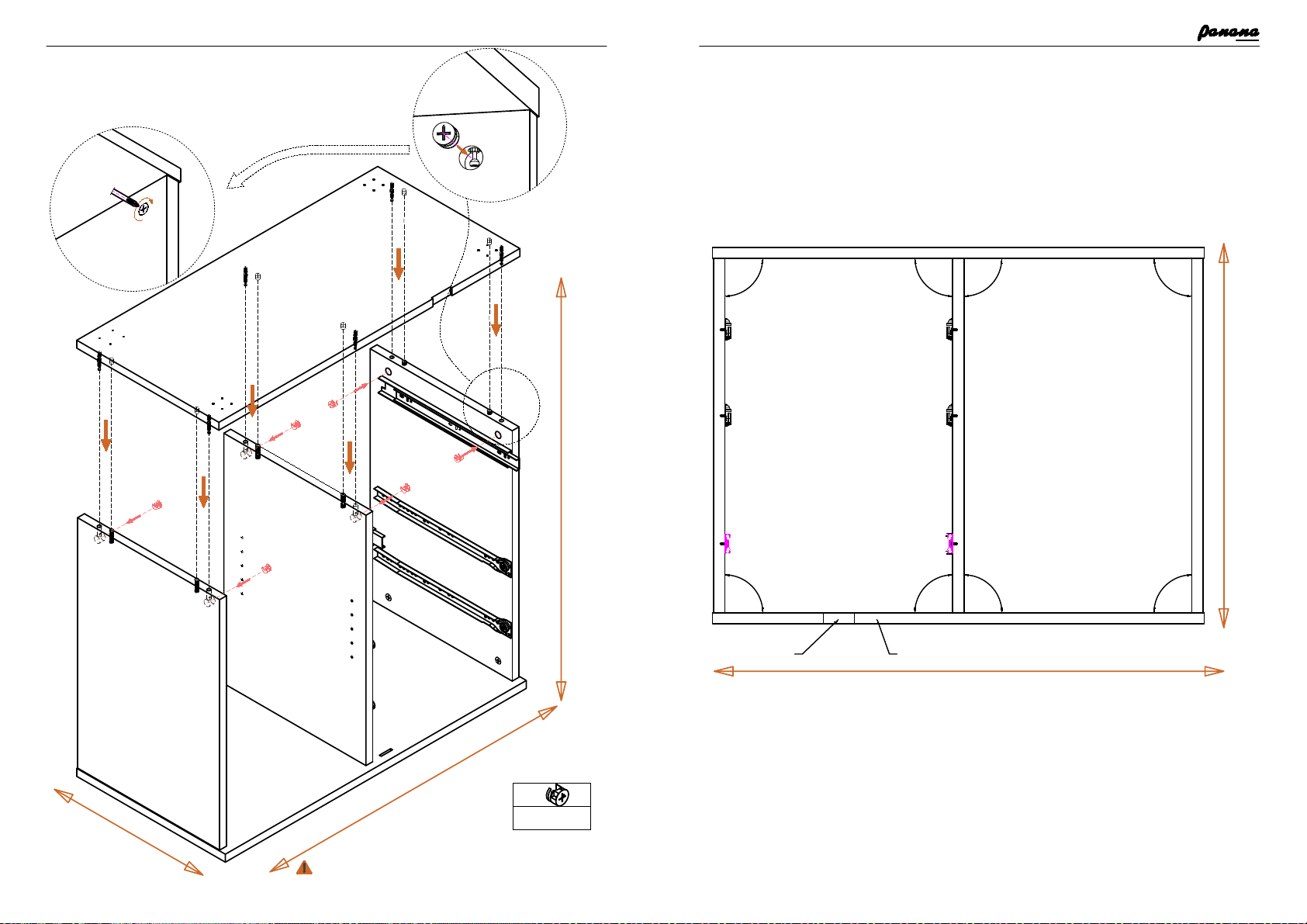 panana