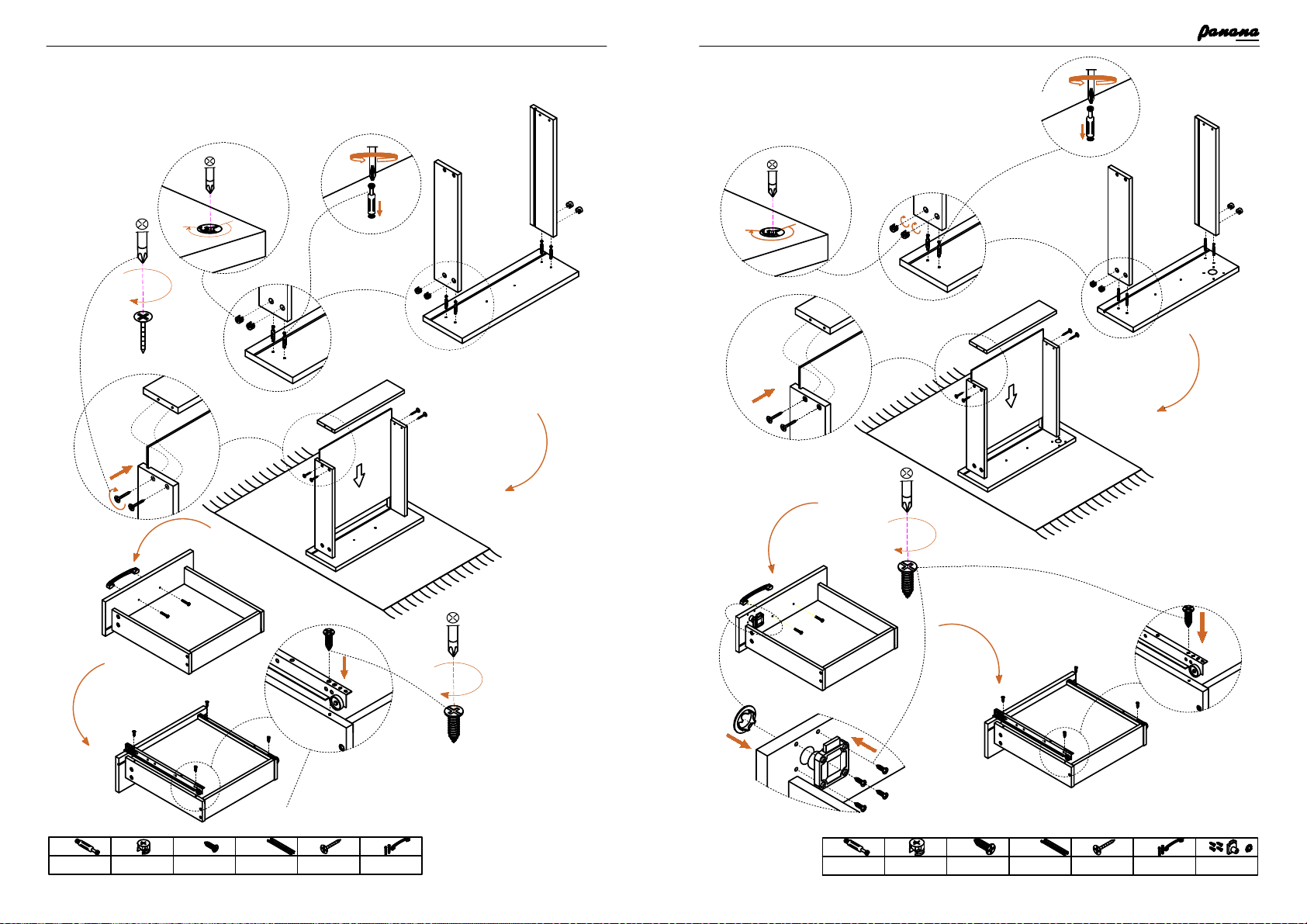 Panana