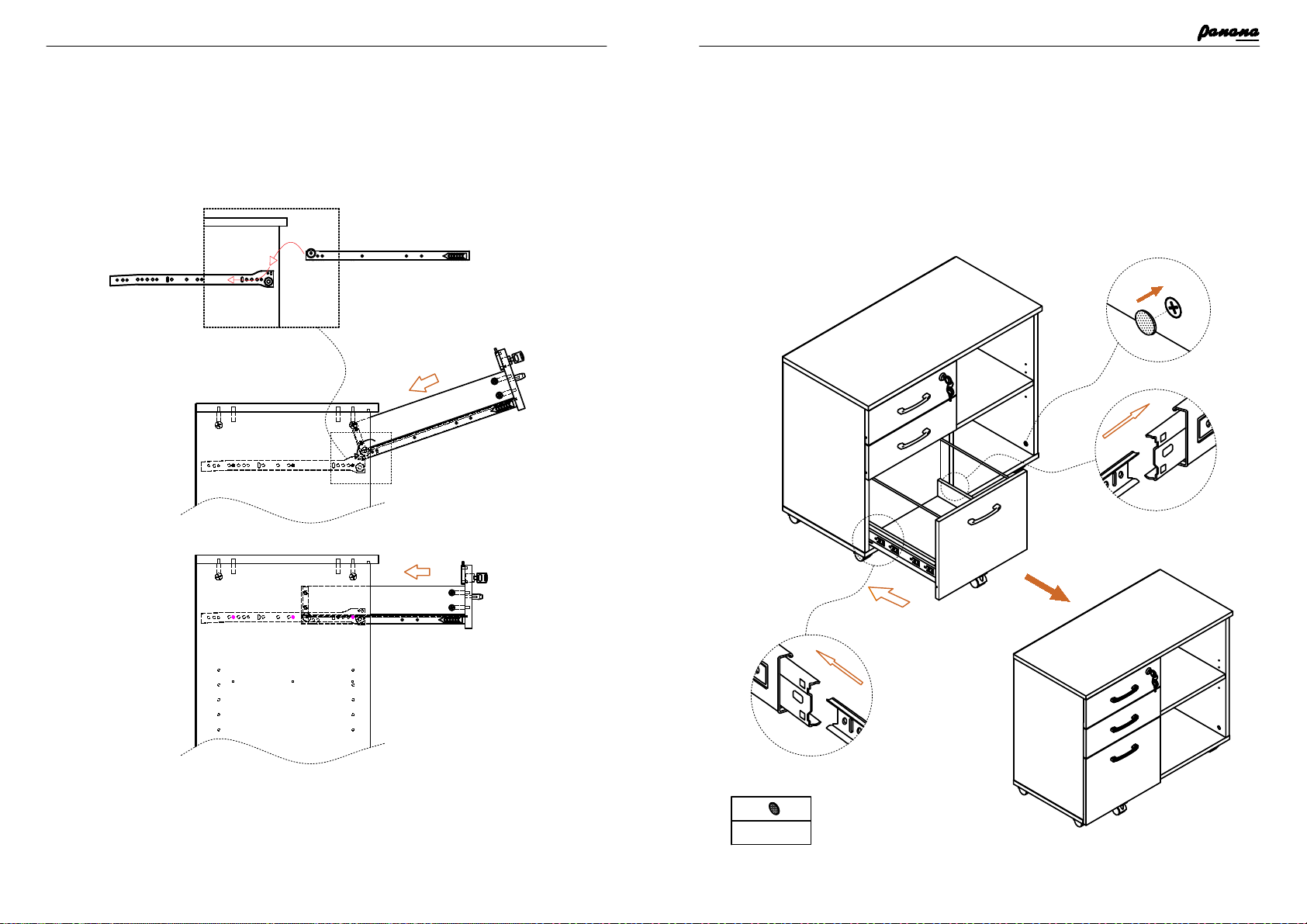 panana