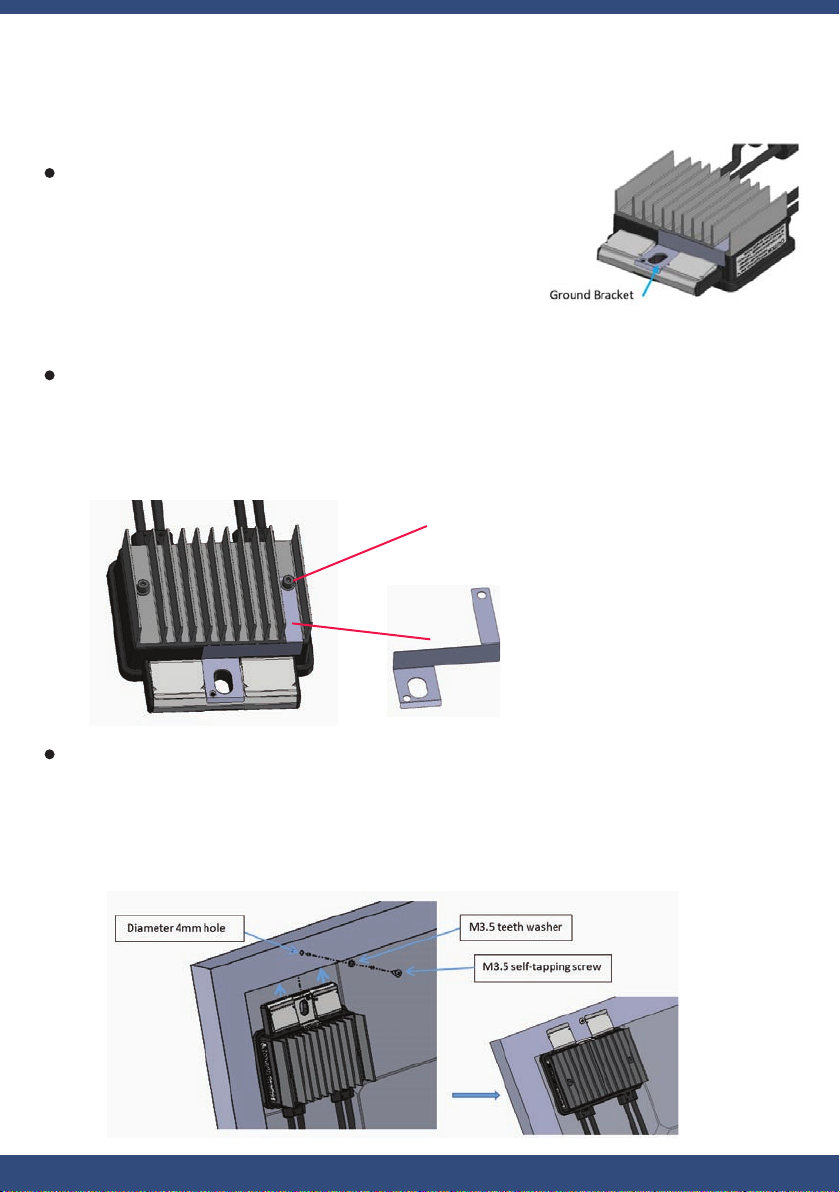 Ground Bracket

Diameter 4mm hole

M3.5 teeth washer

M3.5 self-tapping screw