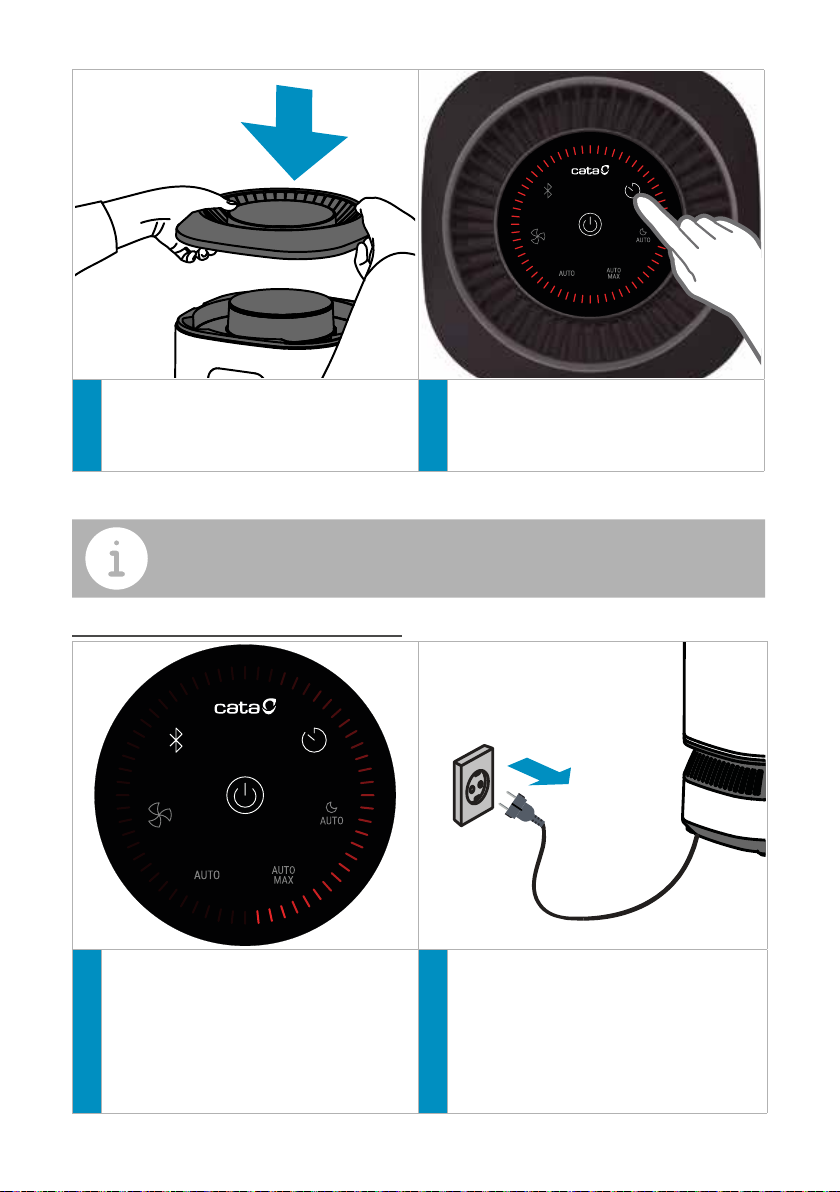 cata

AUTO

AUTO

AUTO MAX

cata

AUTO

AUTO

AUTO MAX