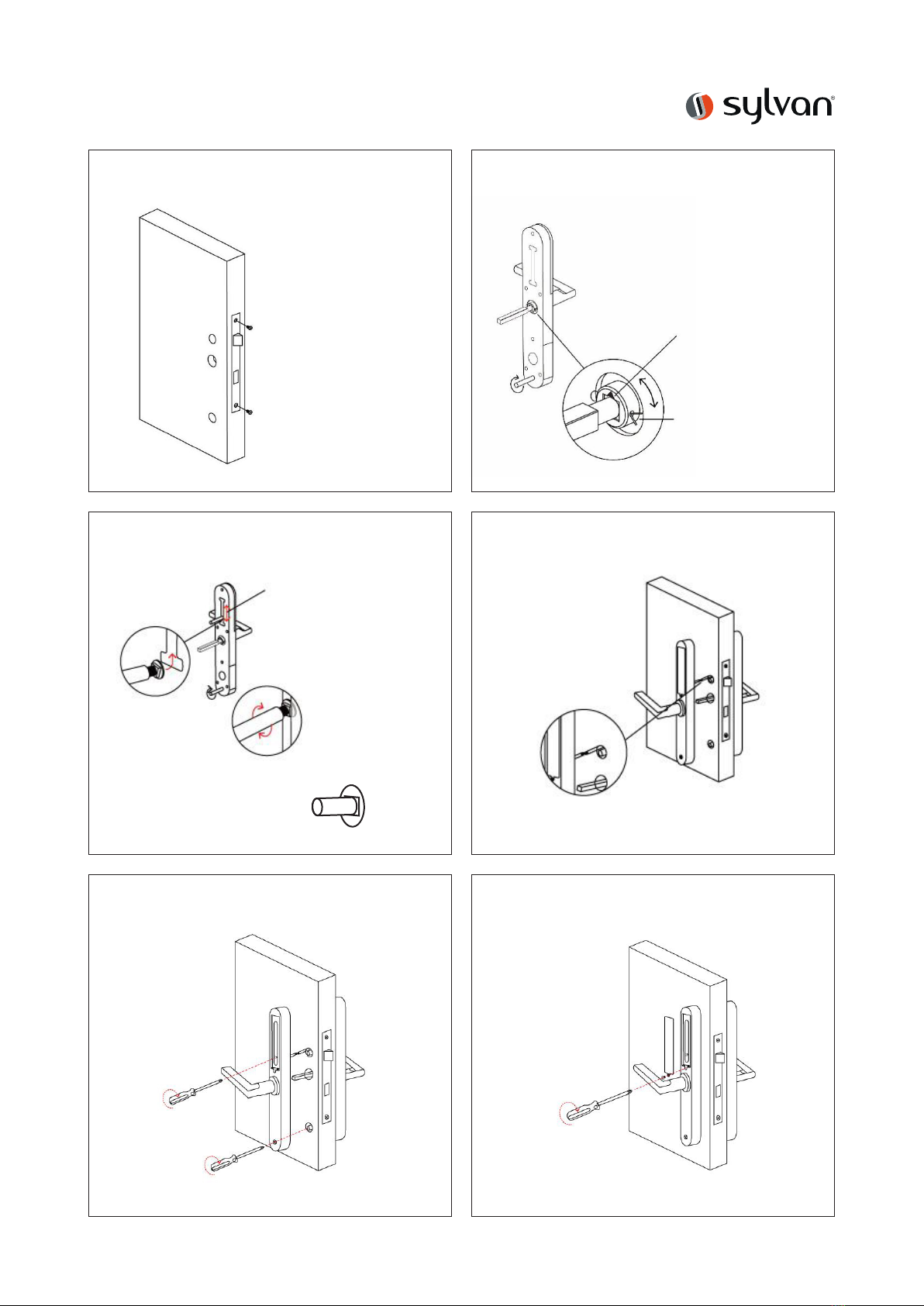 sylvan®