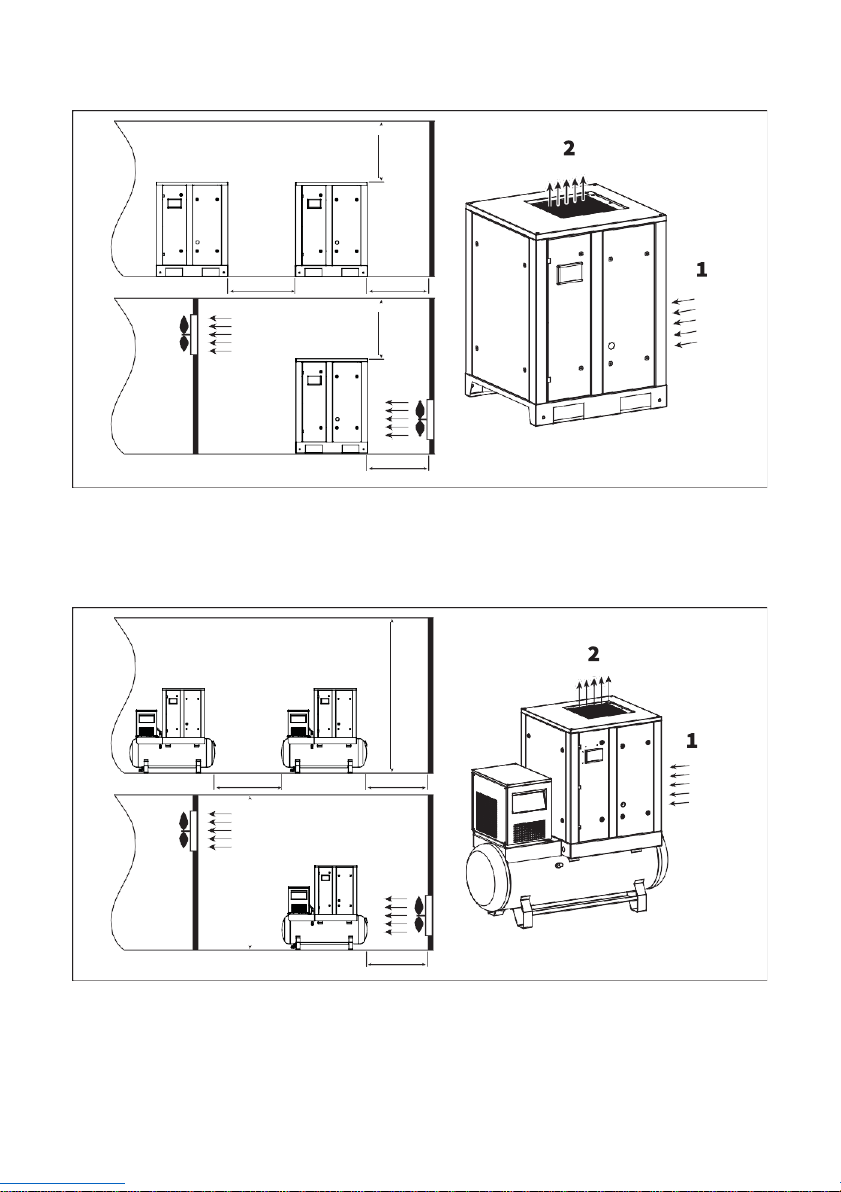 2

1

2

1