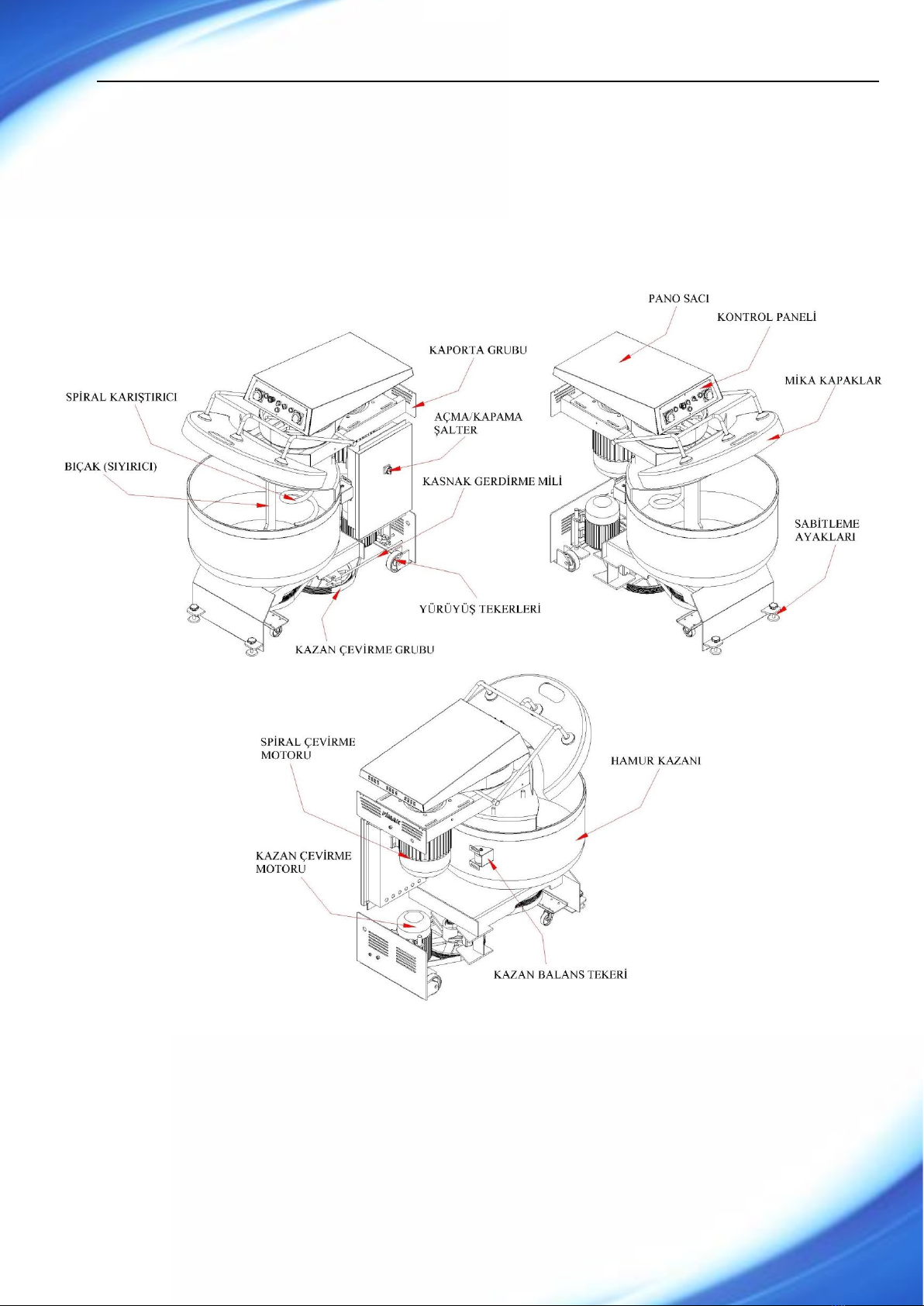 PANO SACI

KONTROL PANELİ

KAPORTA GRUBU

MİKA KAPAKLAR

SPİRAL KARIŞTIRICI

AÇMA/KAPAMA ŞALTER

BIÇAK (SIYIRICI)

KASNAK GERDİRME MİLİ

SABİTLEME AYAKLARI

YÜRÜYÜŞ TEKERLERİ

KAZAN ÇEVİRME GRUBU

SPİRAL ÇEVİRME MOTORU

HAMUR KAZANI

KAZAN ÇEVİRME MOTORU

KAZAN BALANS TEKERİ