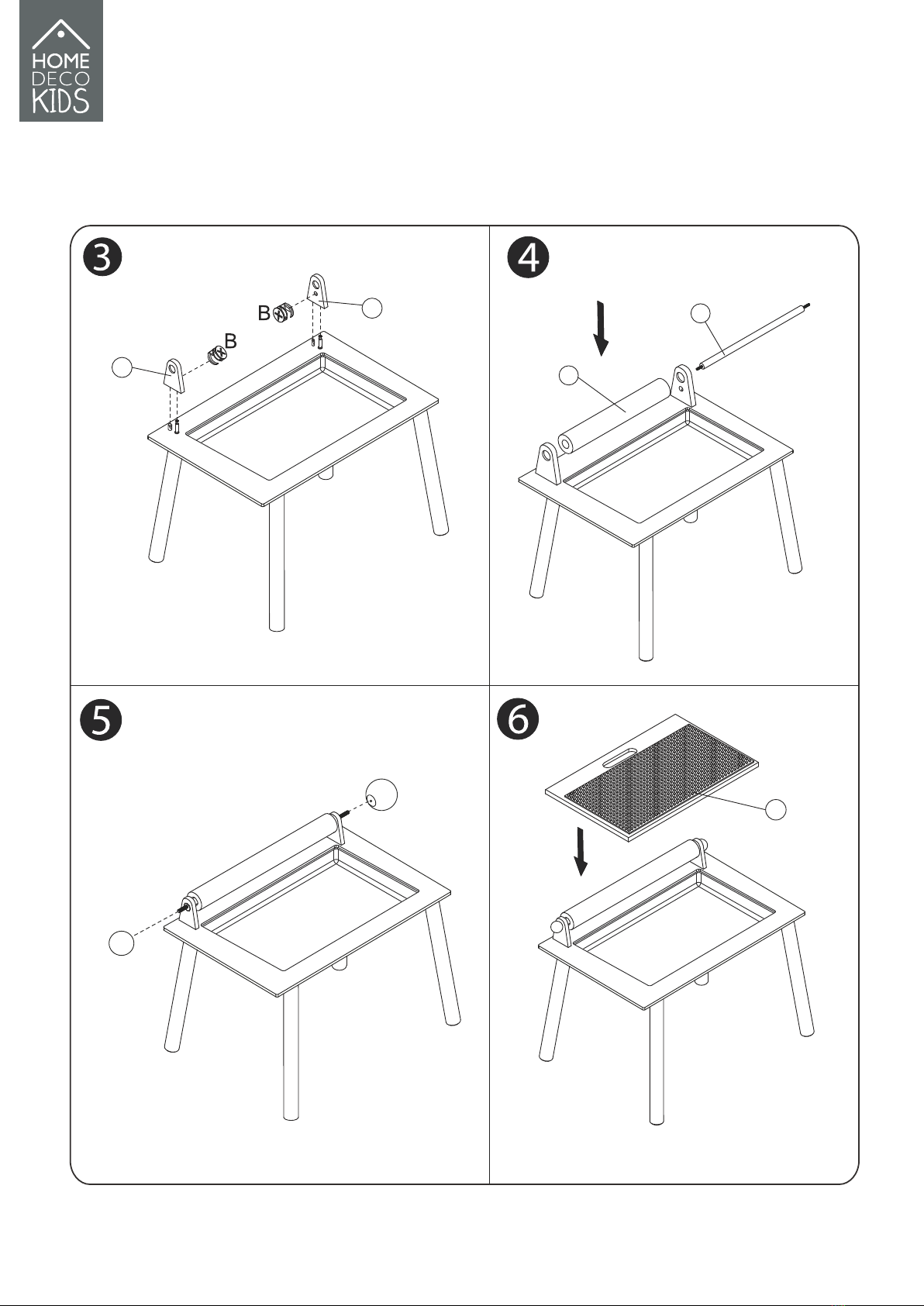 HOME
DECO
KIDS

3

B

B

4

5

6