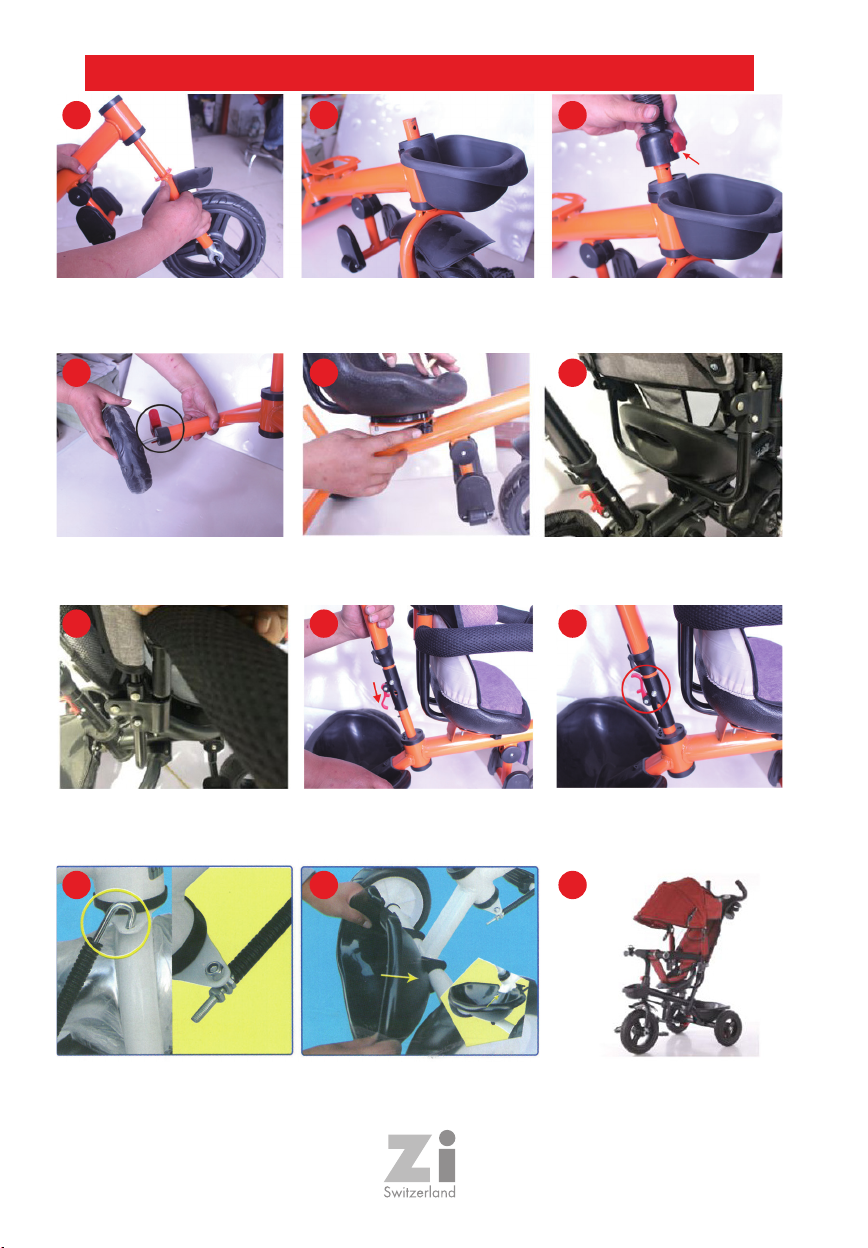 Zi
Switzerland