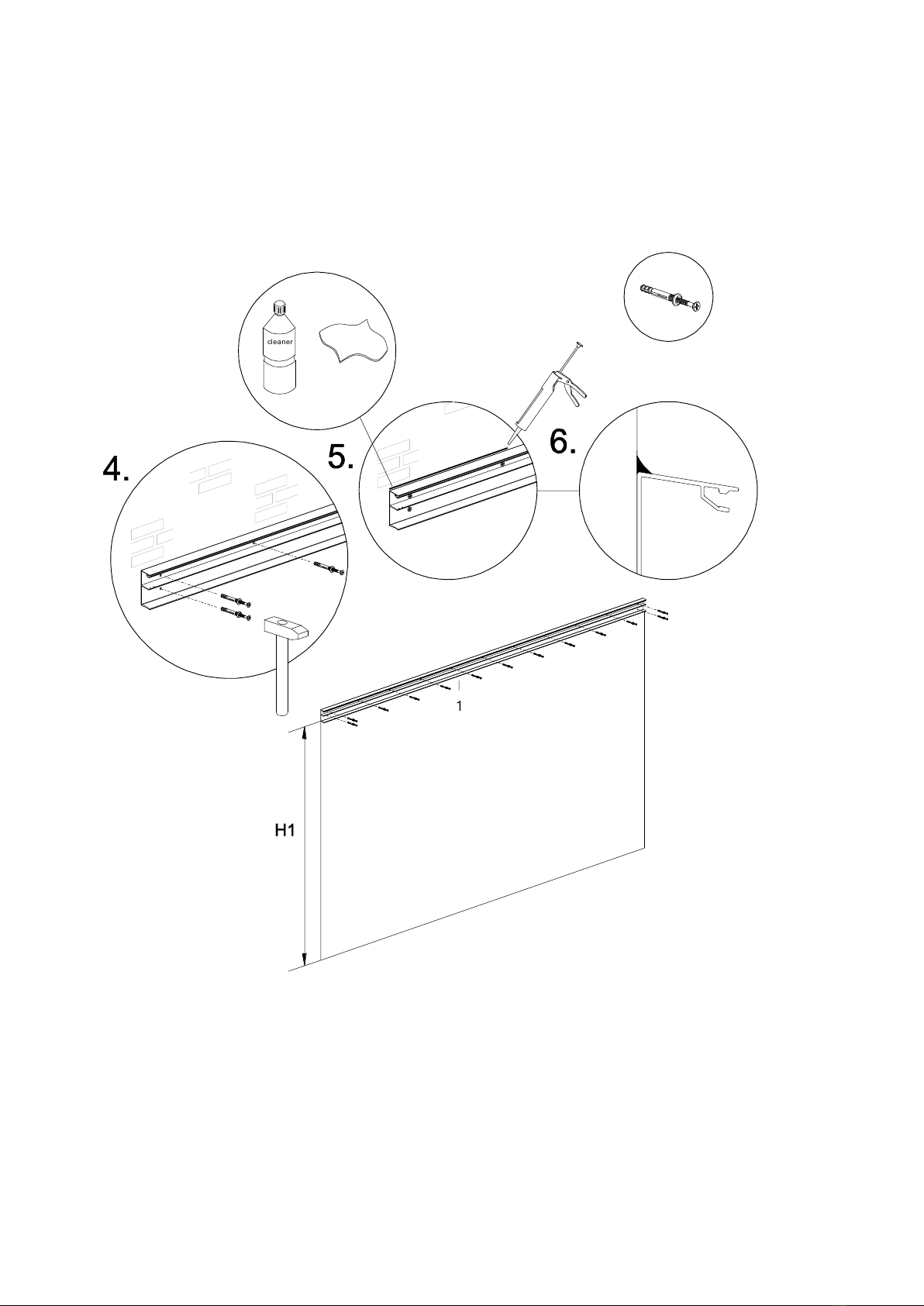 cleaner

4.

5.

6.

1

H1