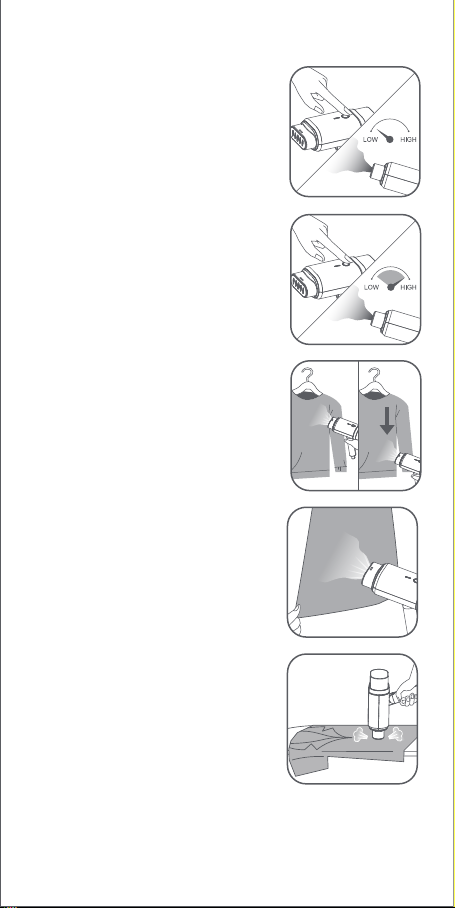 LOW HIGH

LOW HIGH