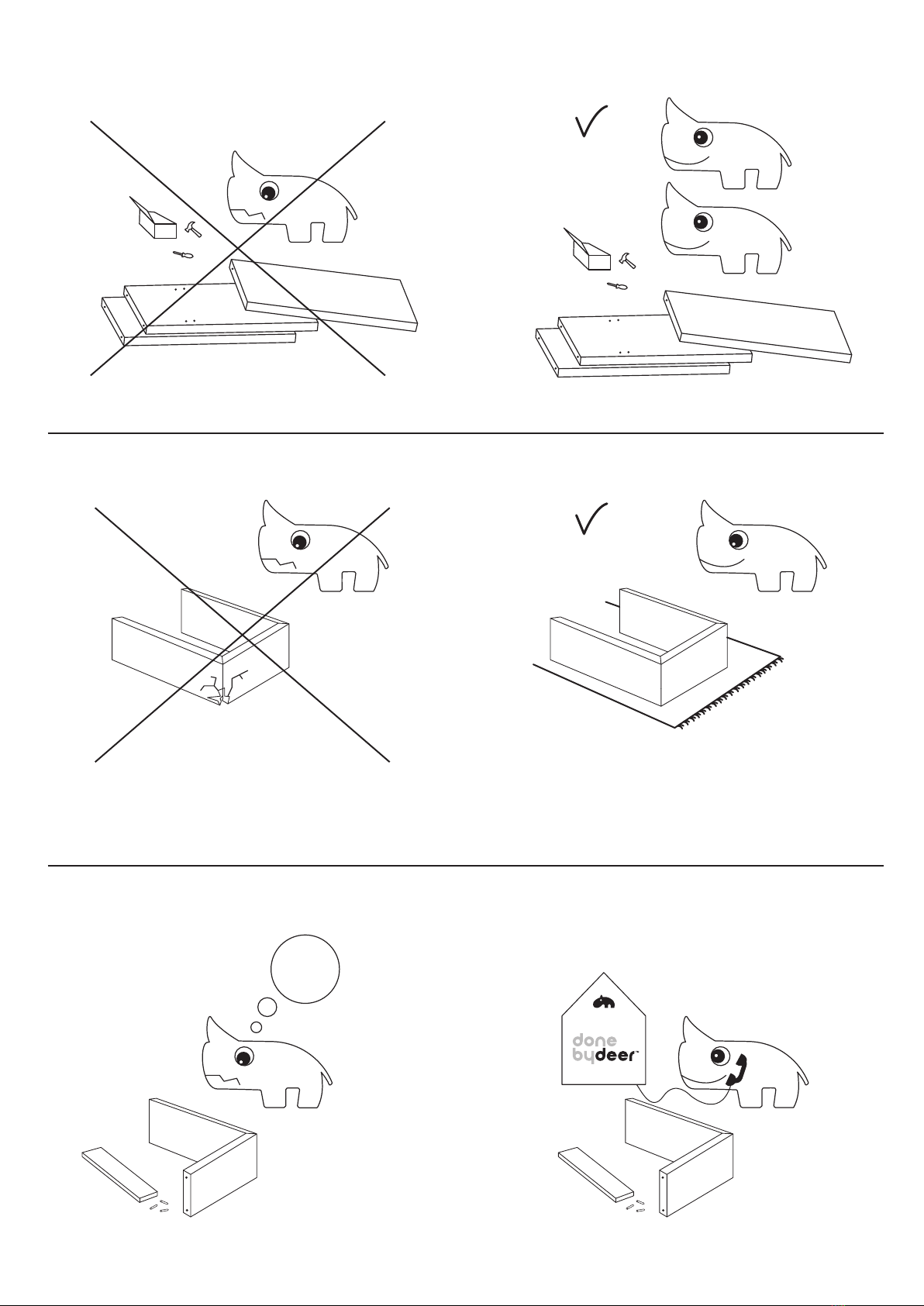 done
by deer™