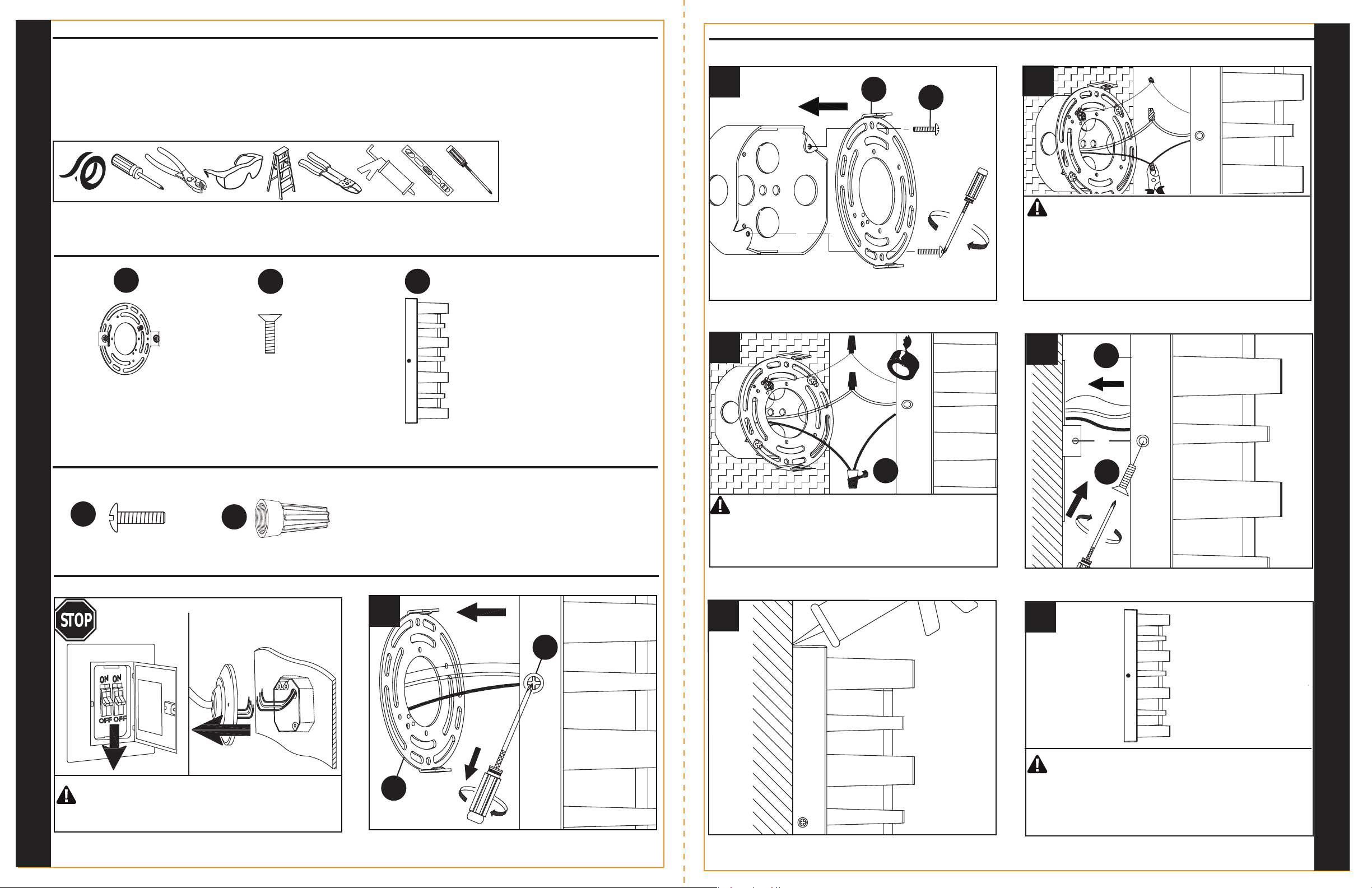 STOP

ON ON

OFF OFF