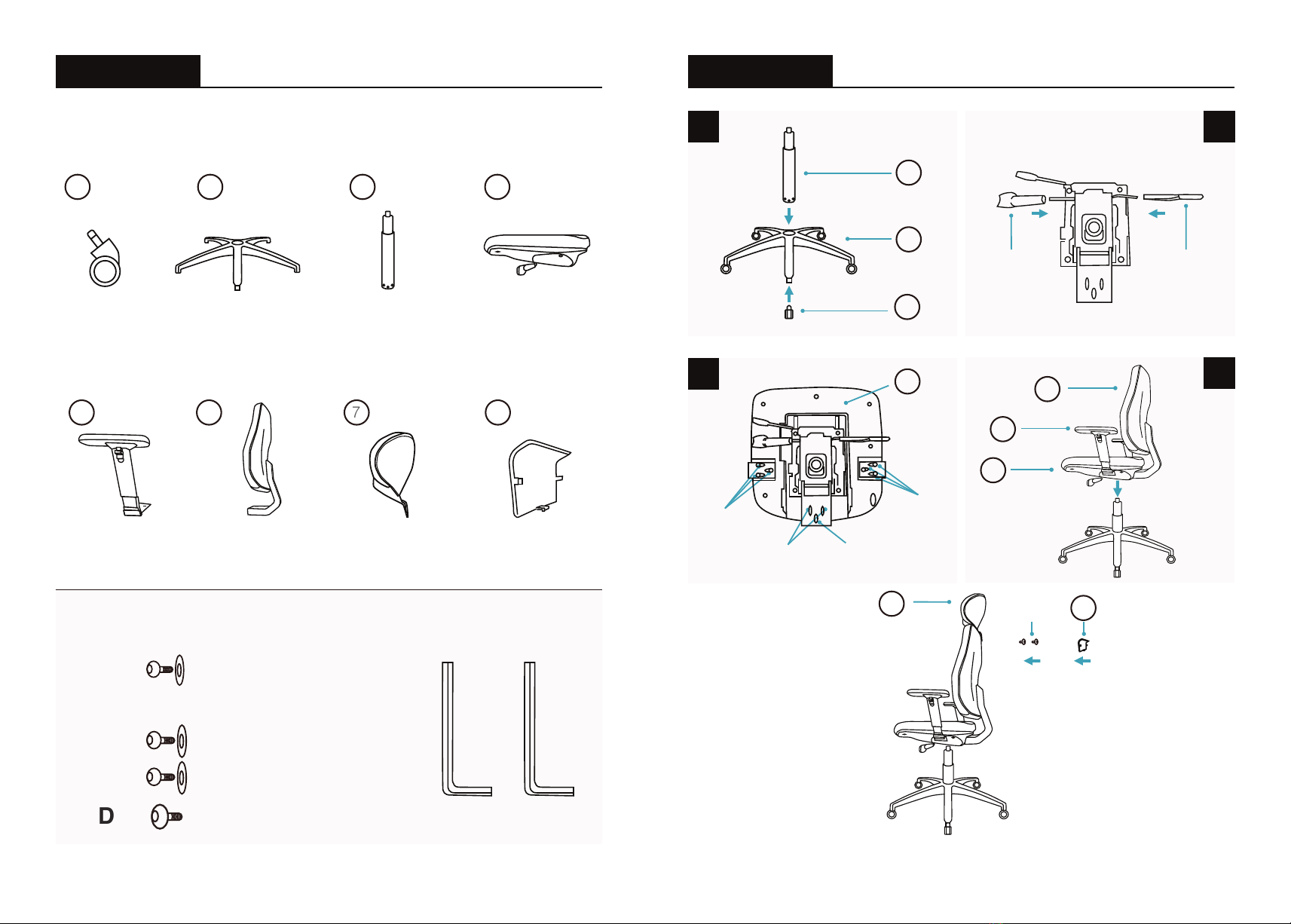 7

D